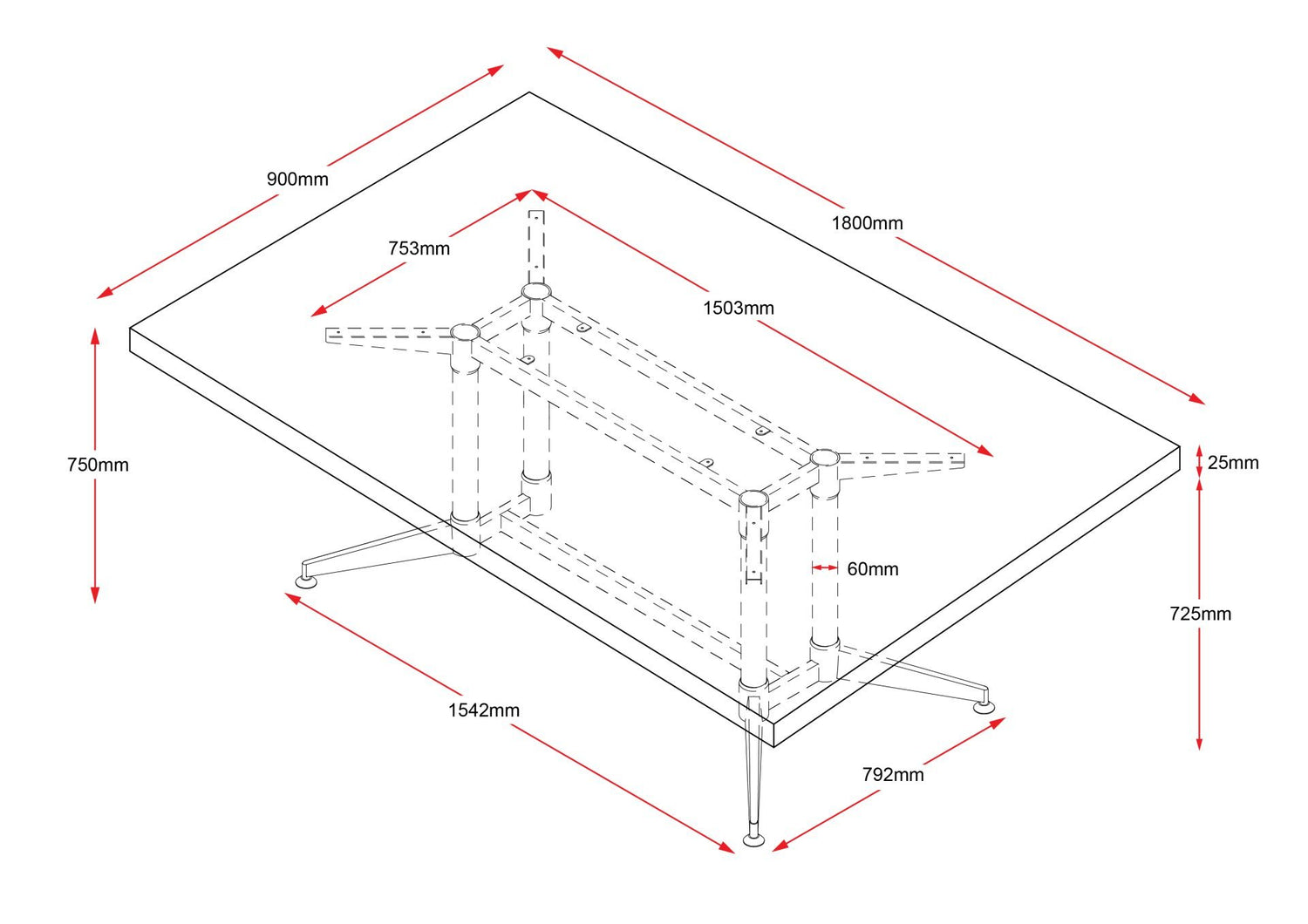 900mm

1800mm

753mm

1503mm

750mm

25mm

60mm

725mm

1542mm

792mm