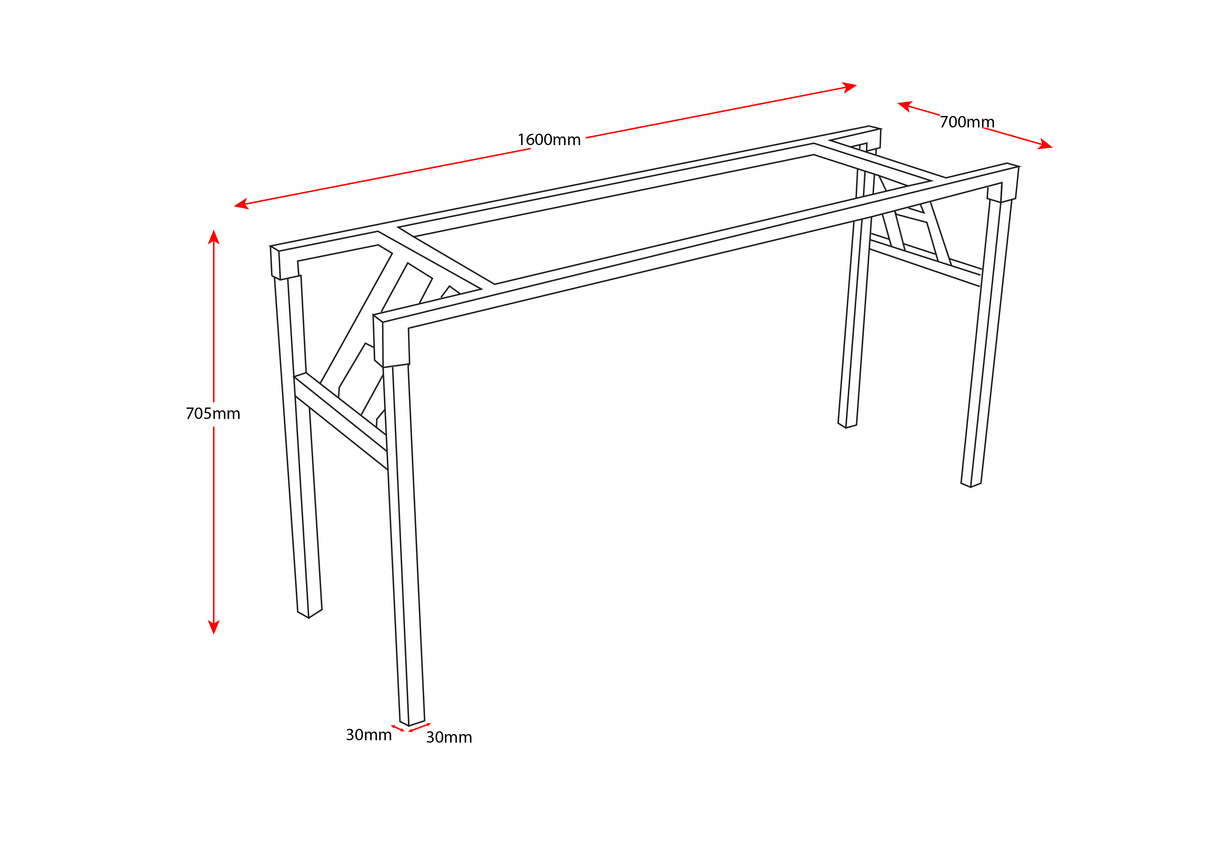 1600mm

700mm

705mm

30mm

30mm