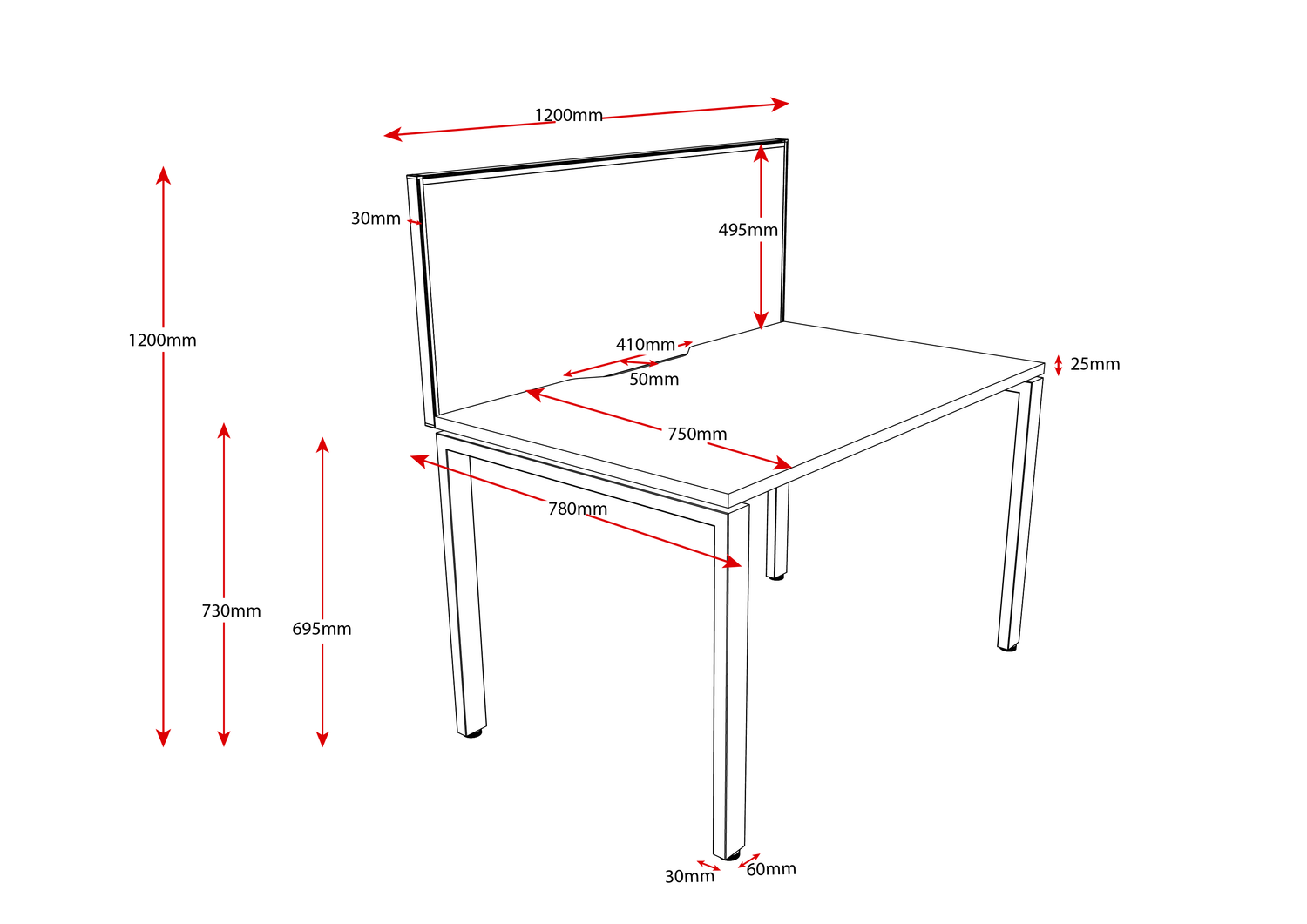 1200mm

30mm

495mm

1200mm

410mm

50mm

25mm

750mm

780mm

730mm

695mm

30mm

60mm