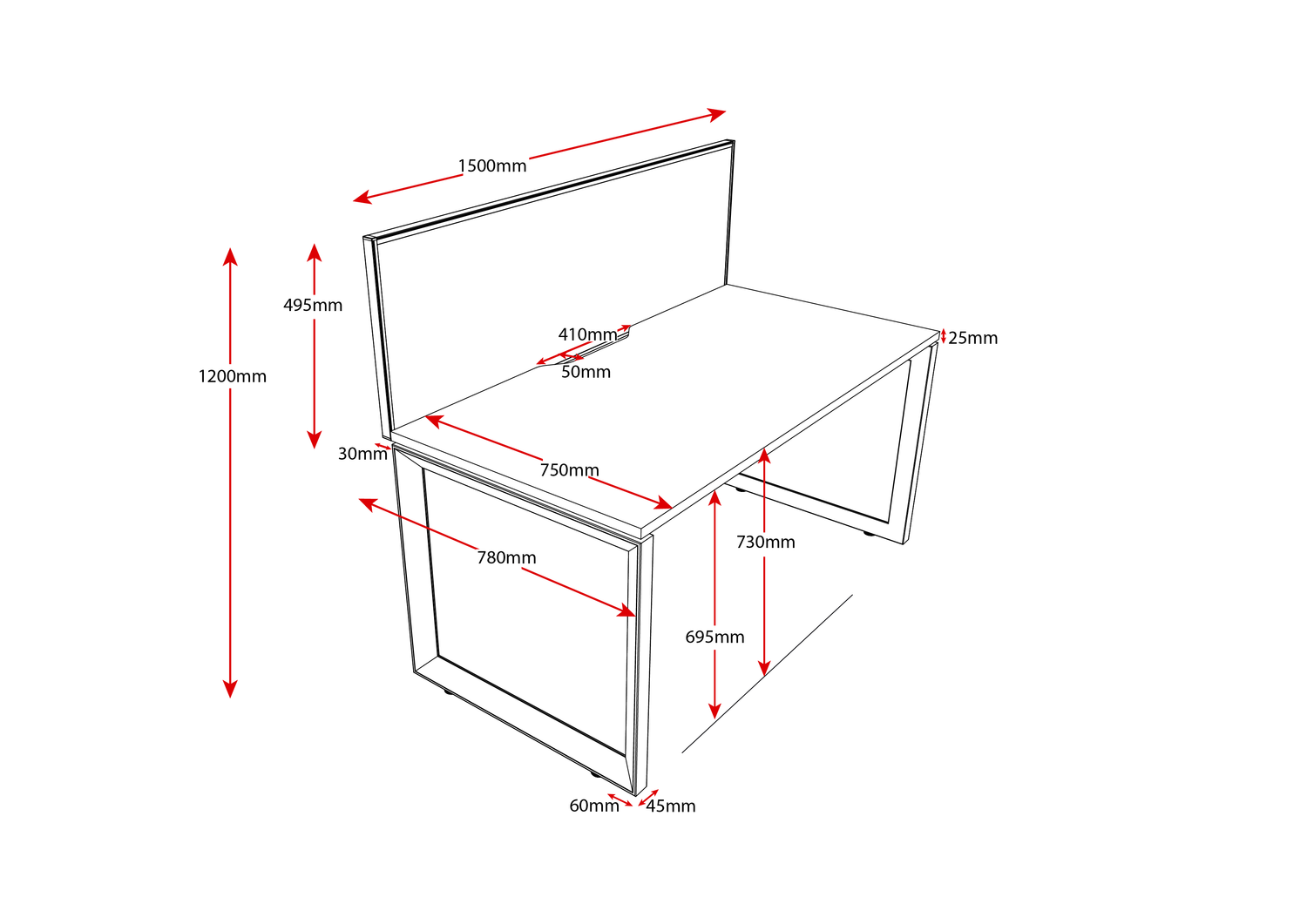 1500mm
495mm
1200mm
410mm
50mm
25mm
30mm
750mm
780mm
730mm
695mm
60mm
45mm