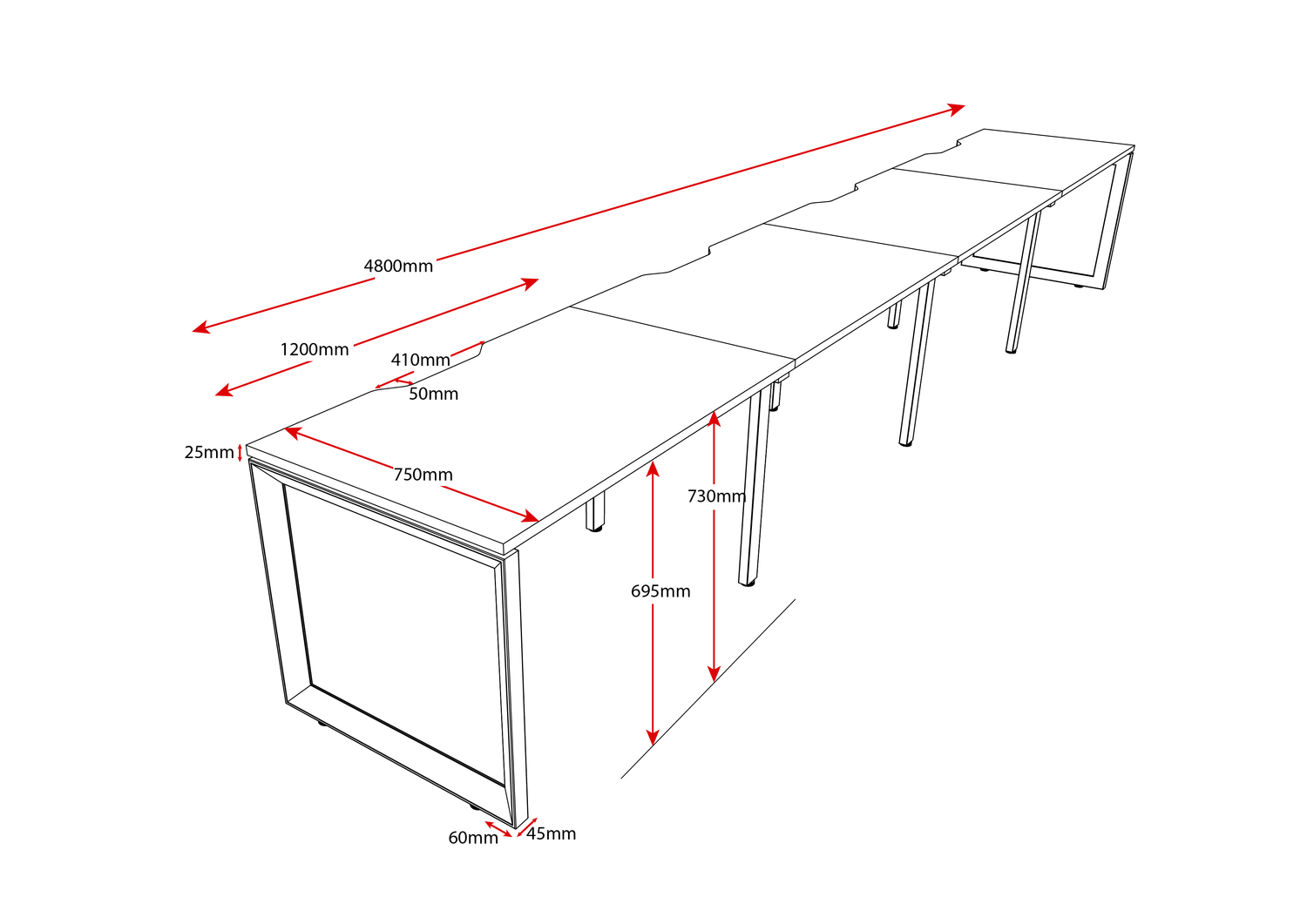 4800mm
1200mm
410mm
50mm
25mm
750mm
730mm
695mm
60mm
45mm