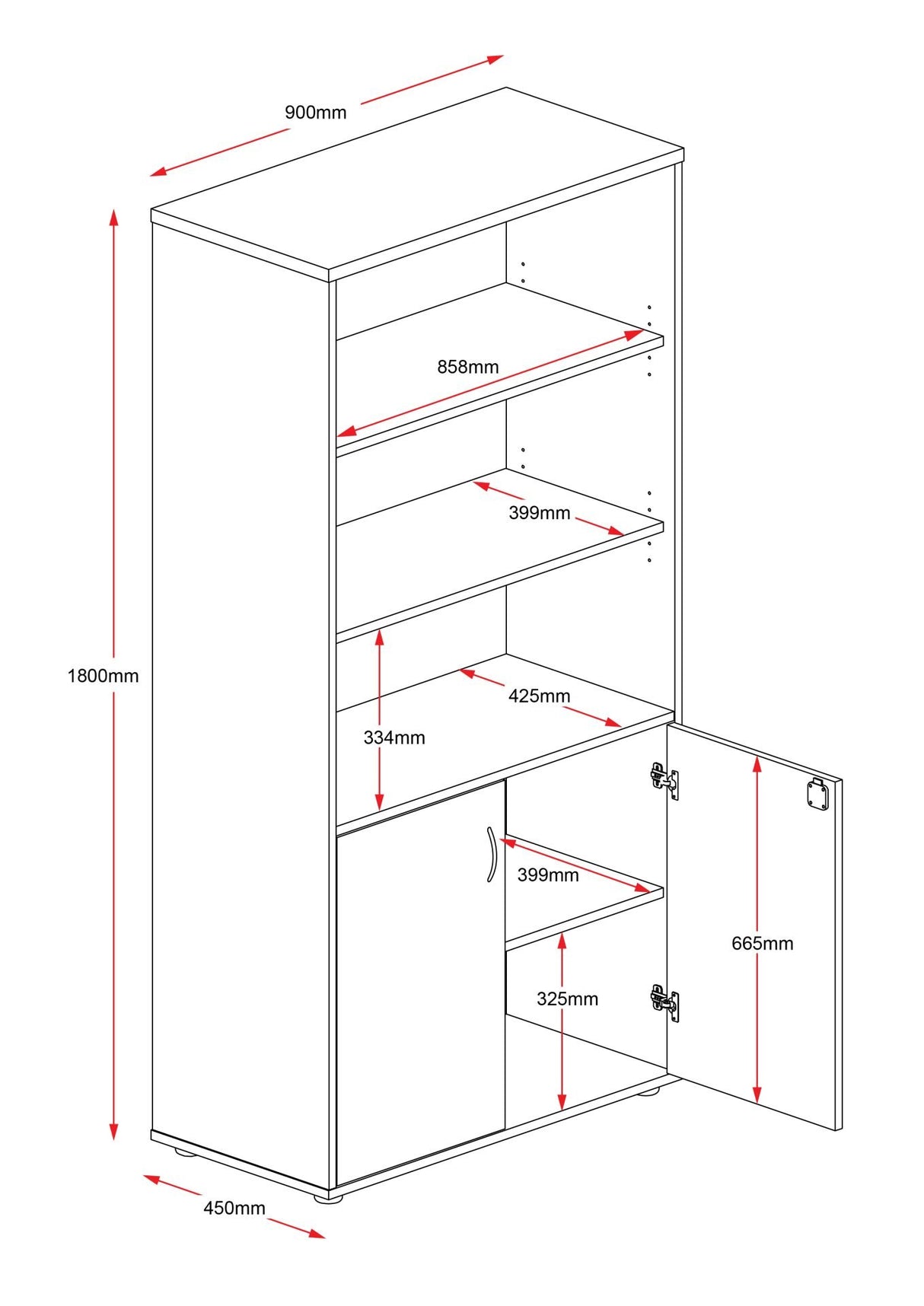 900mm

858mm

399mm

1800mm

425mm

334mm

399mm

665mm

325mm

450mm