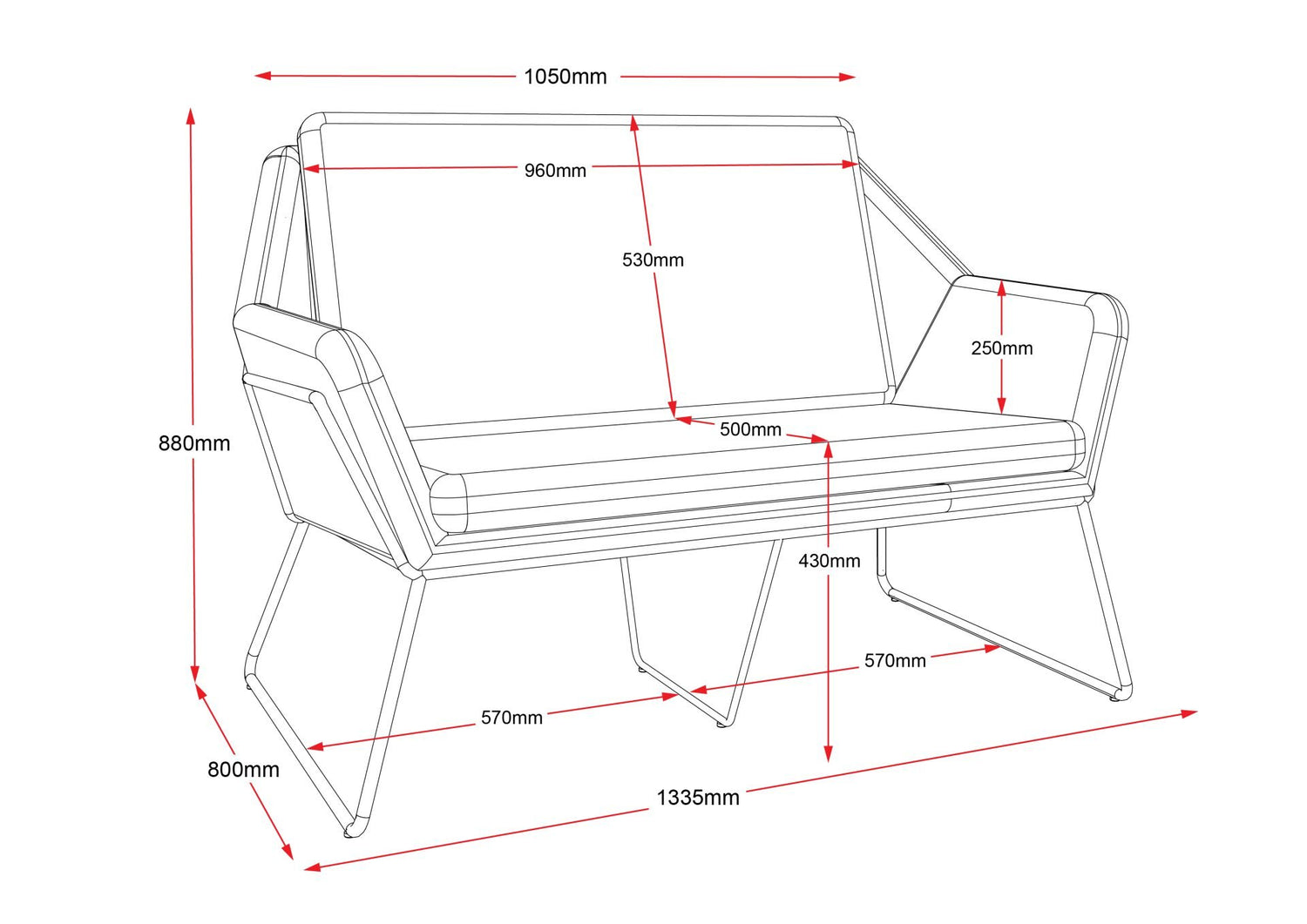 1050mm

960mm

530mm

250mm

880mm

500mm

430mm

570mm

570mm

800mm

1335mm