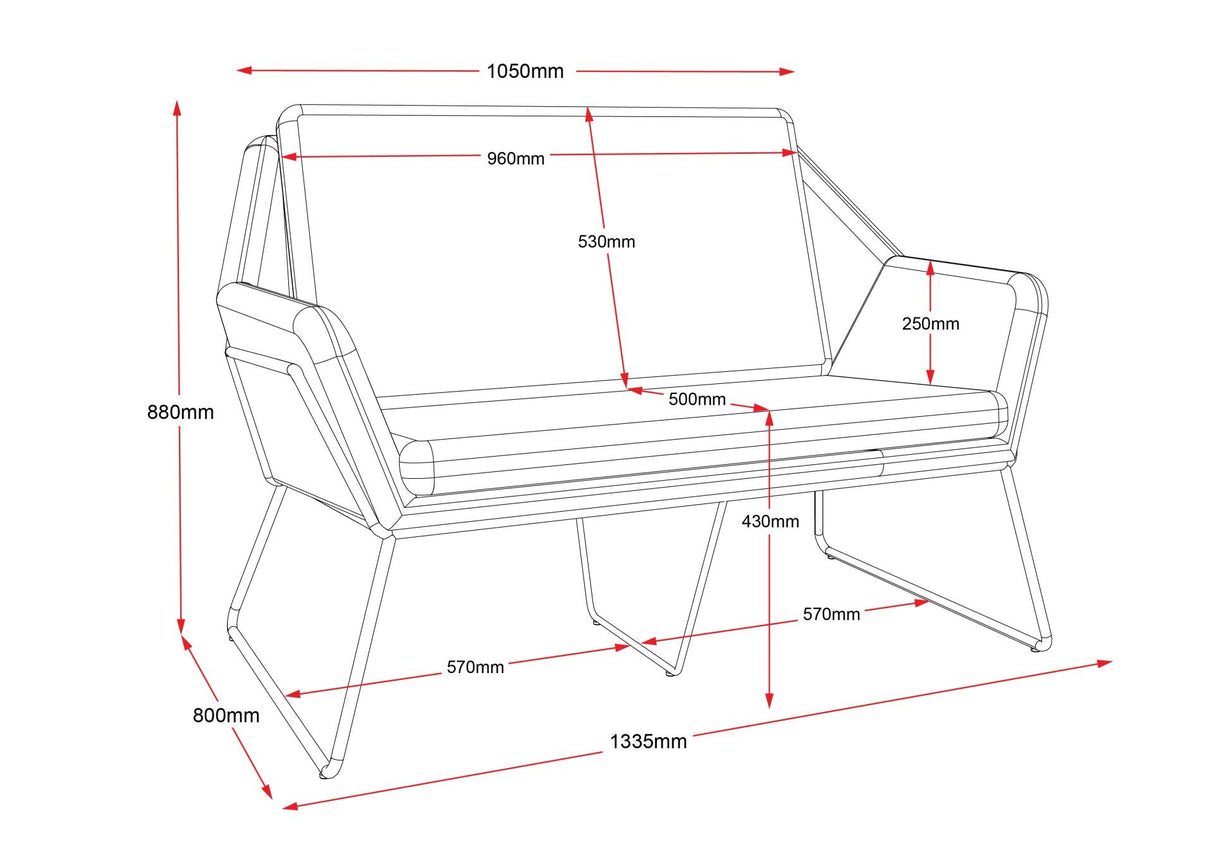 1050mm
960mm
530mm
250mm
880mm
500mm
430mm
570mm
570mm
800mm
1335mm