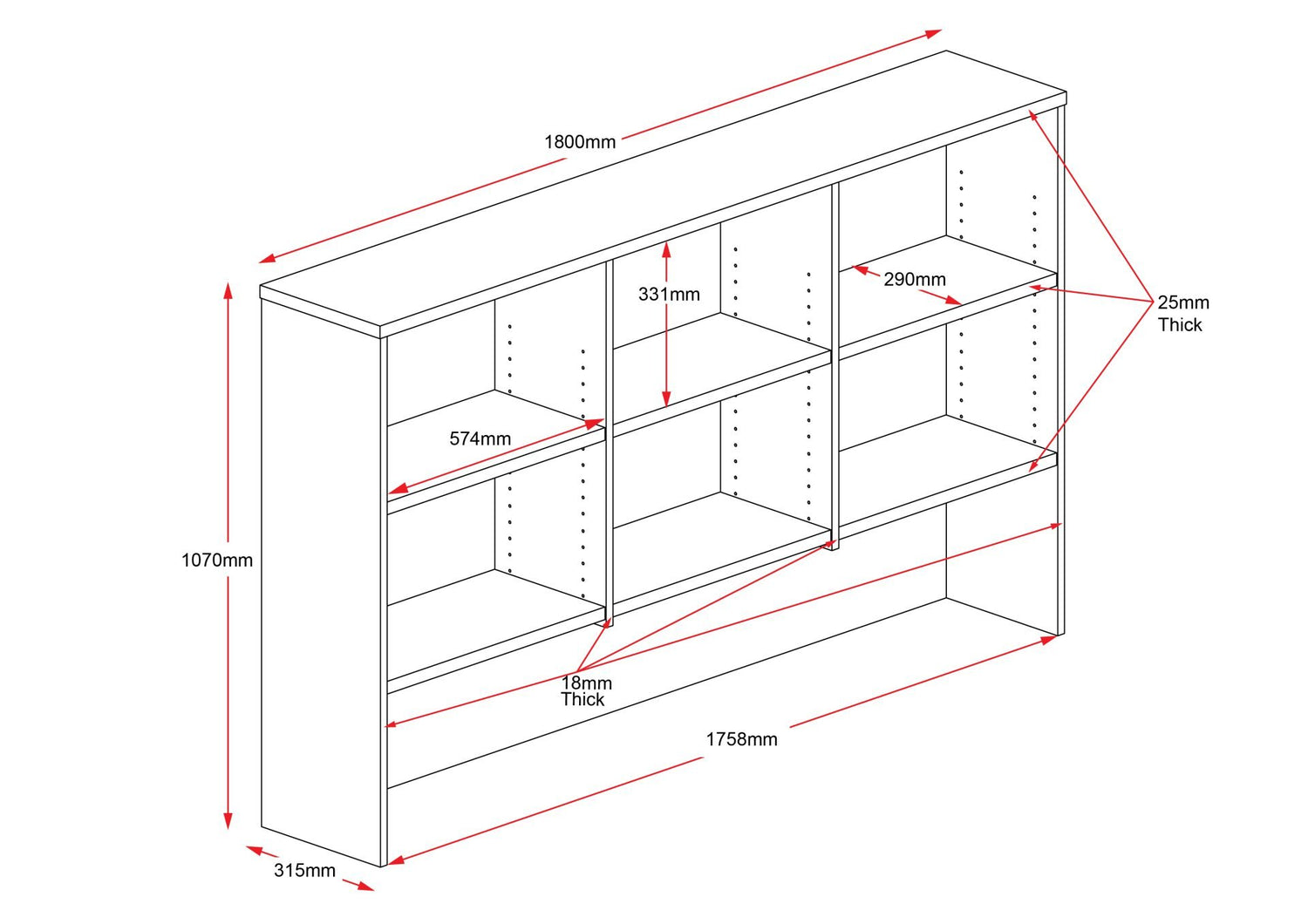 1800mm

331mm

290mm

25mm
Thick

574mm

1070mm

18mm
Thick

1758mm

315mm