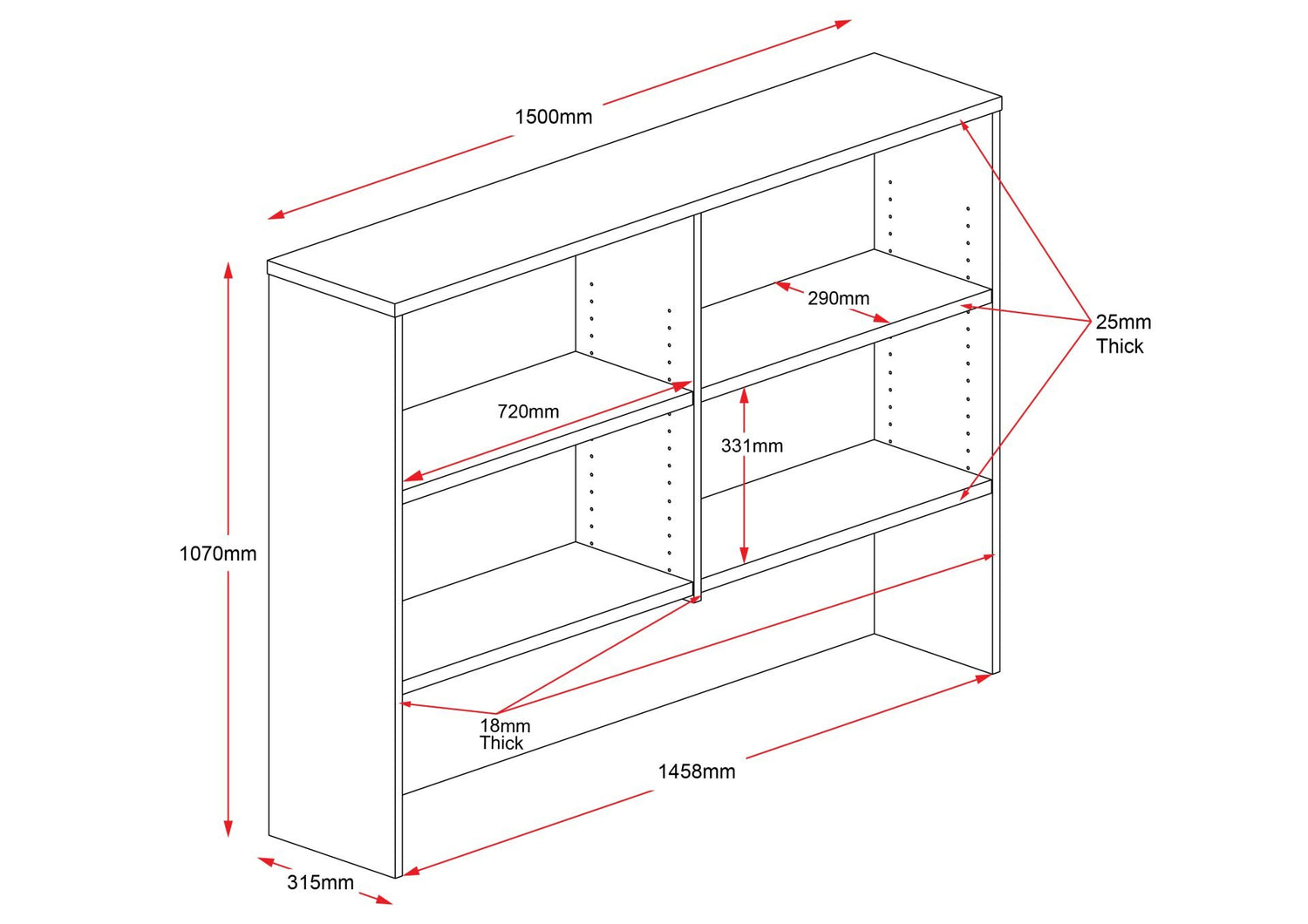 1500mm

290mm

25mm
Thick

720mm

331mm

1070mm

18mm
Thick

1458mm

315mm