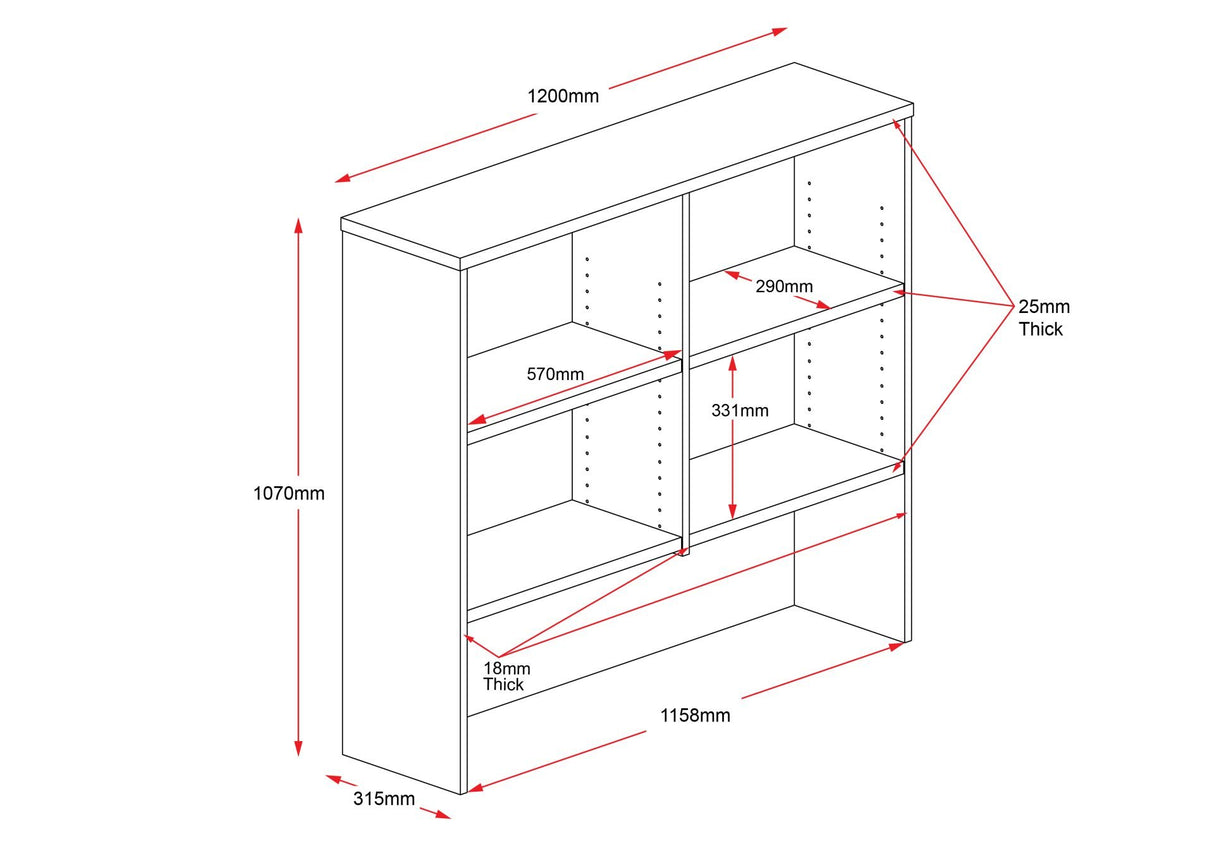 1200mm

290mm

25mm
Thick

570mm

331mm

1070mm

18mm
Thick

1158mm

315mm