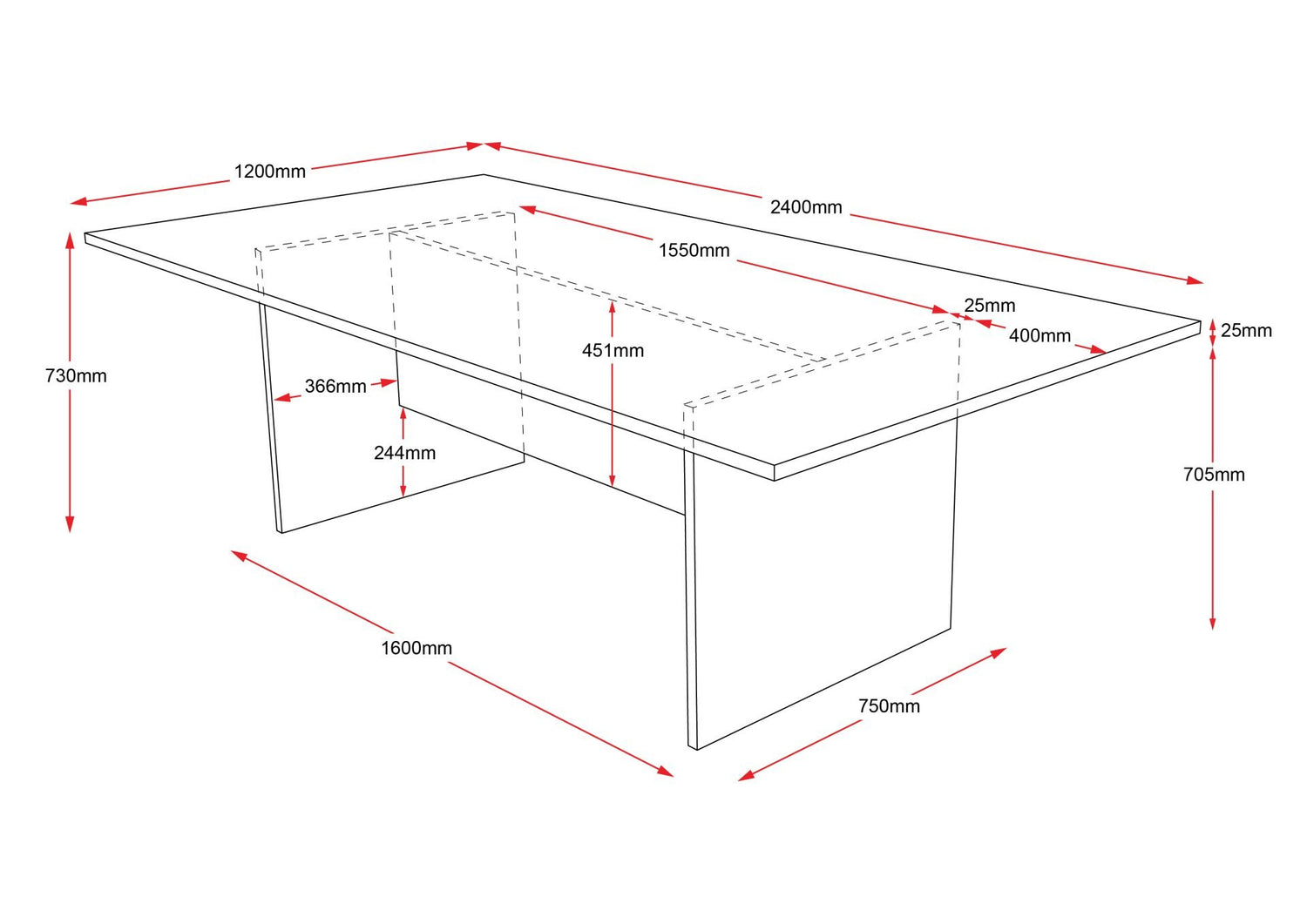 1200mm
2400mm
1550mm
25mm
400mm
25mm
730mm
451mm
366mm
244mm
705mm
1600mm
750mm