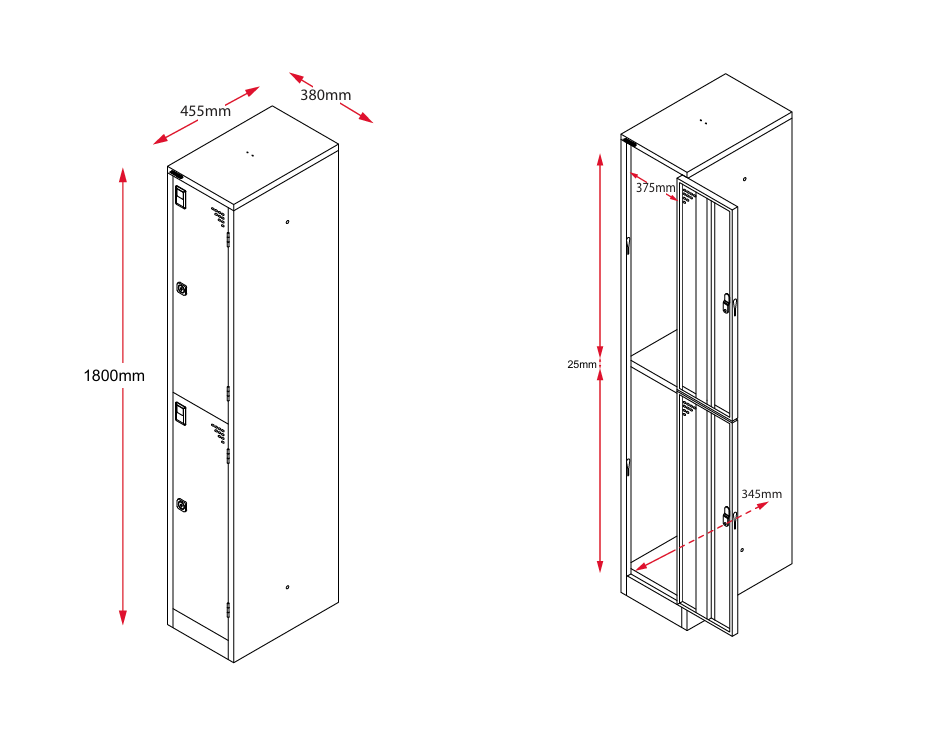 455mm
380mm
1800mm
375mm
25mm
345mm