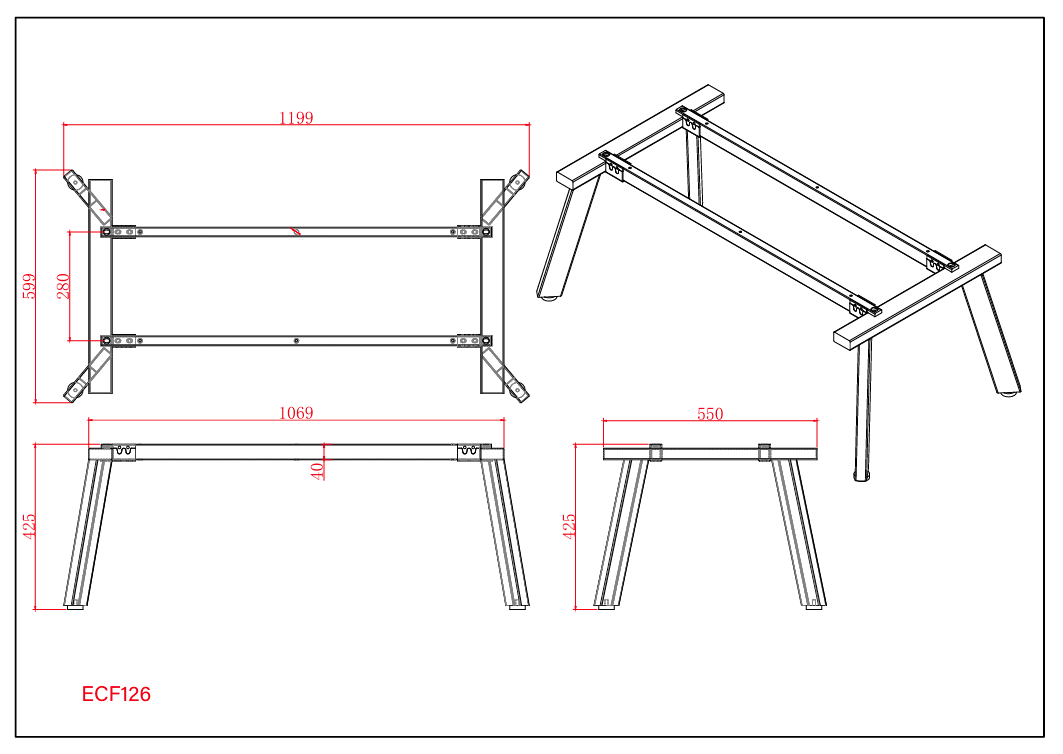 1199

599

280

1069

40

425

550

425

ECF126