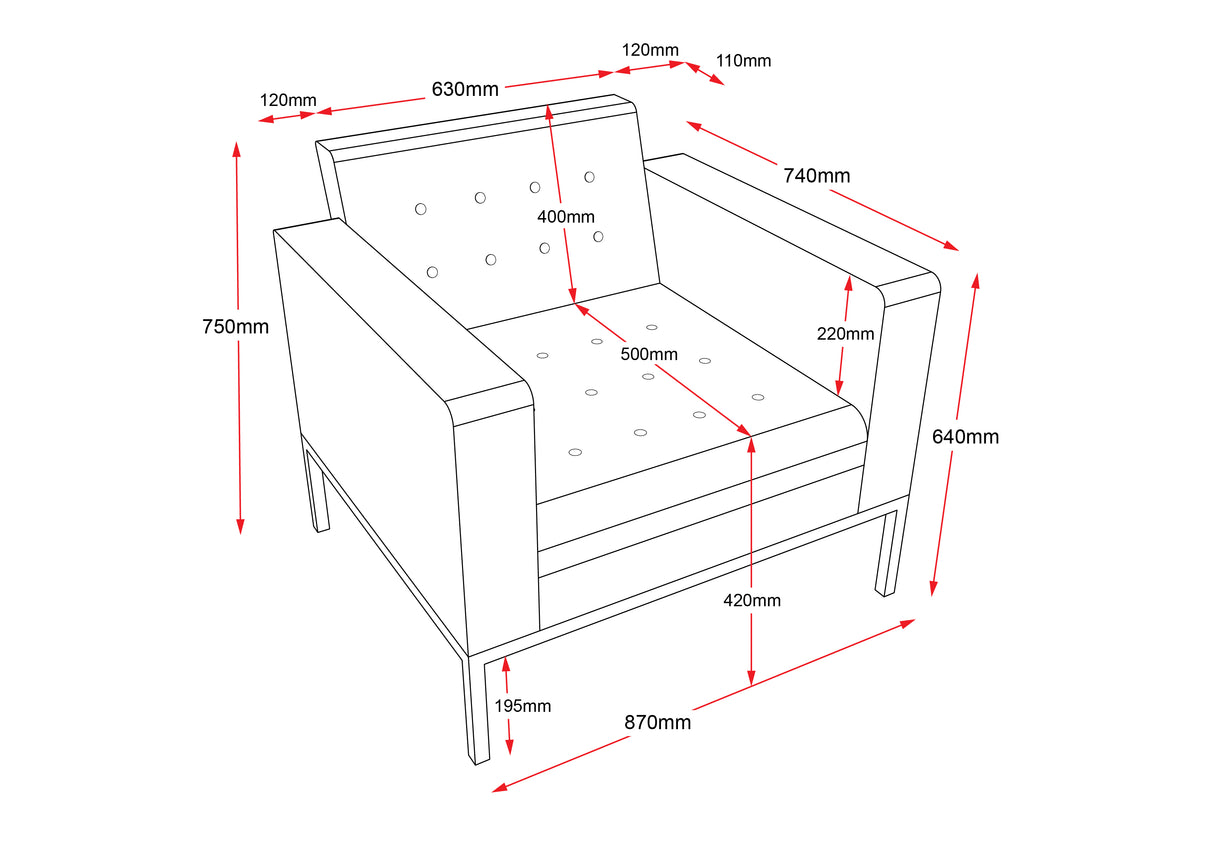 120mm
110mm
120mm
630mm
740mm
400mm
750mm
220mm
500mm
640mm
420mm
195mm
870mm