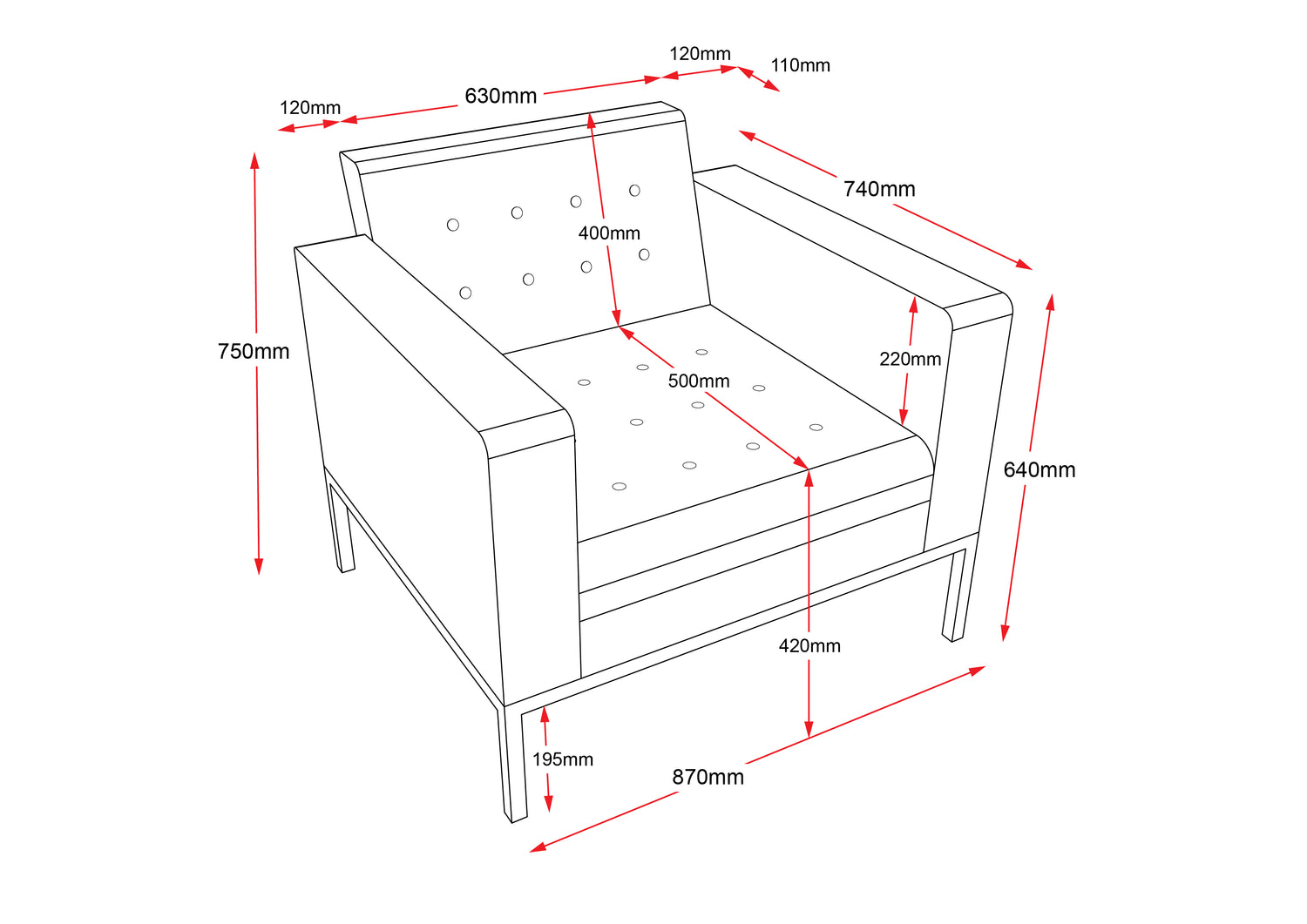 120mm
110mm
120mm
630mm
740mm
400mm
750mm
220mm
500mm
640mm
420mm
195mm
870mm