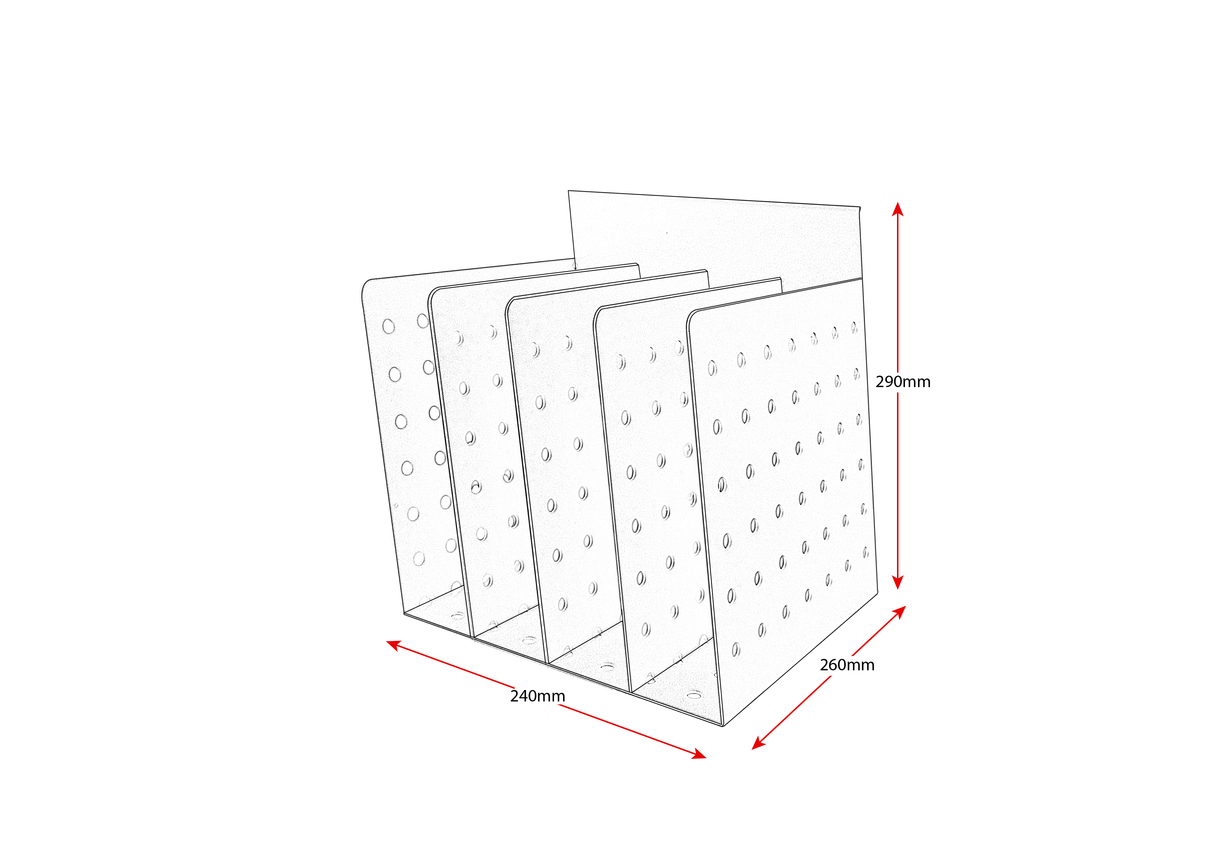 290mm

260mm

240mm