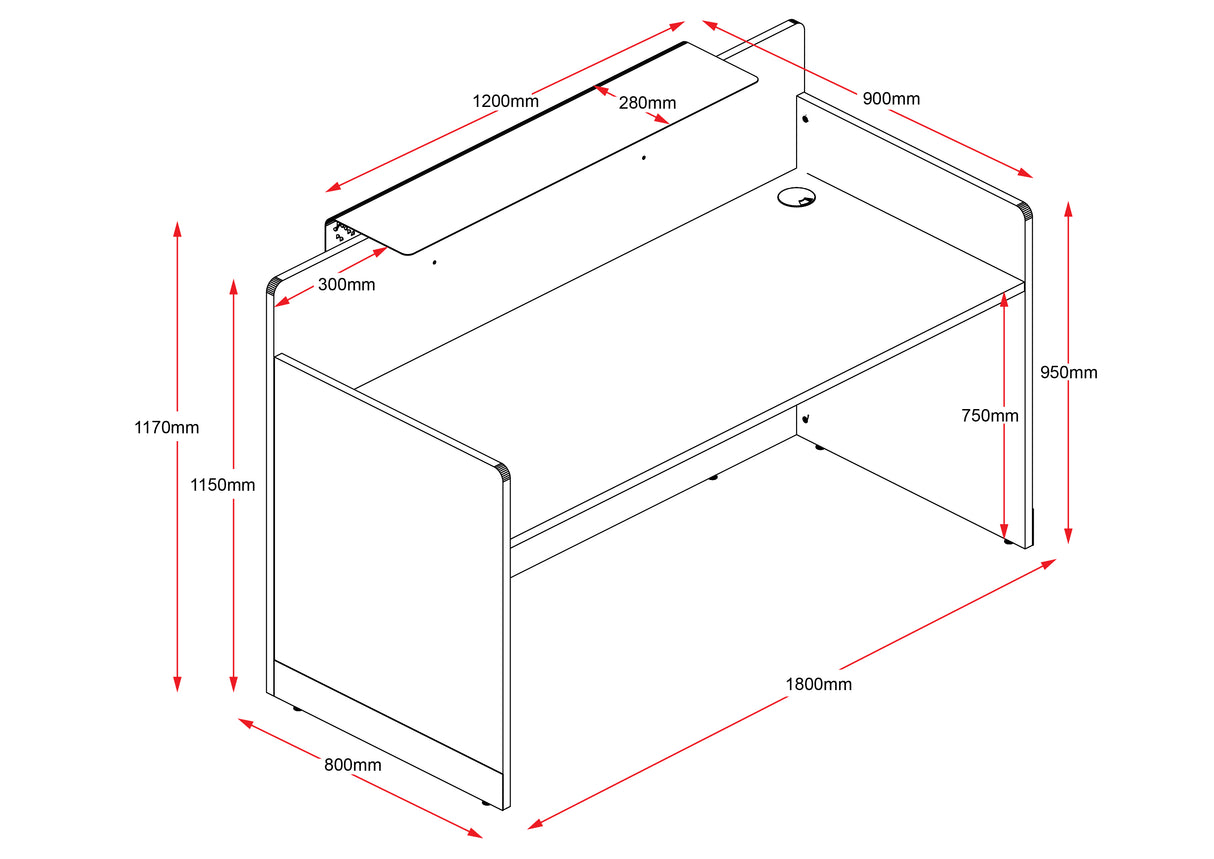 1200mm
280mm
900mm
300mm
1170mm
1150mm
950mm
750mm
1800mm
800mm