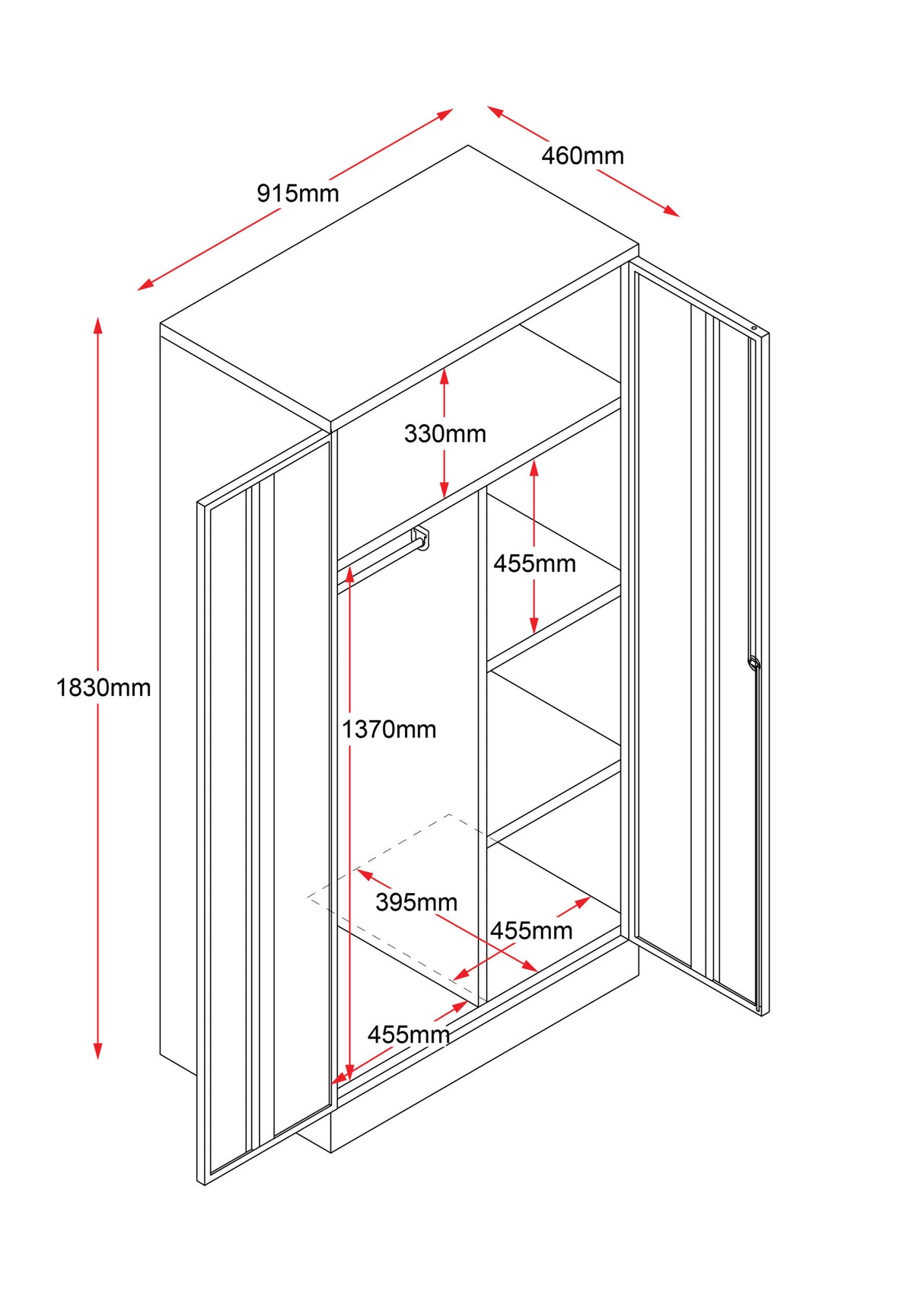 915mm
460mm
330mm
455mm
1830mm
1370mm
395mm
455mm
455mm