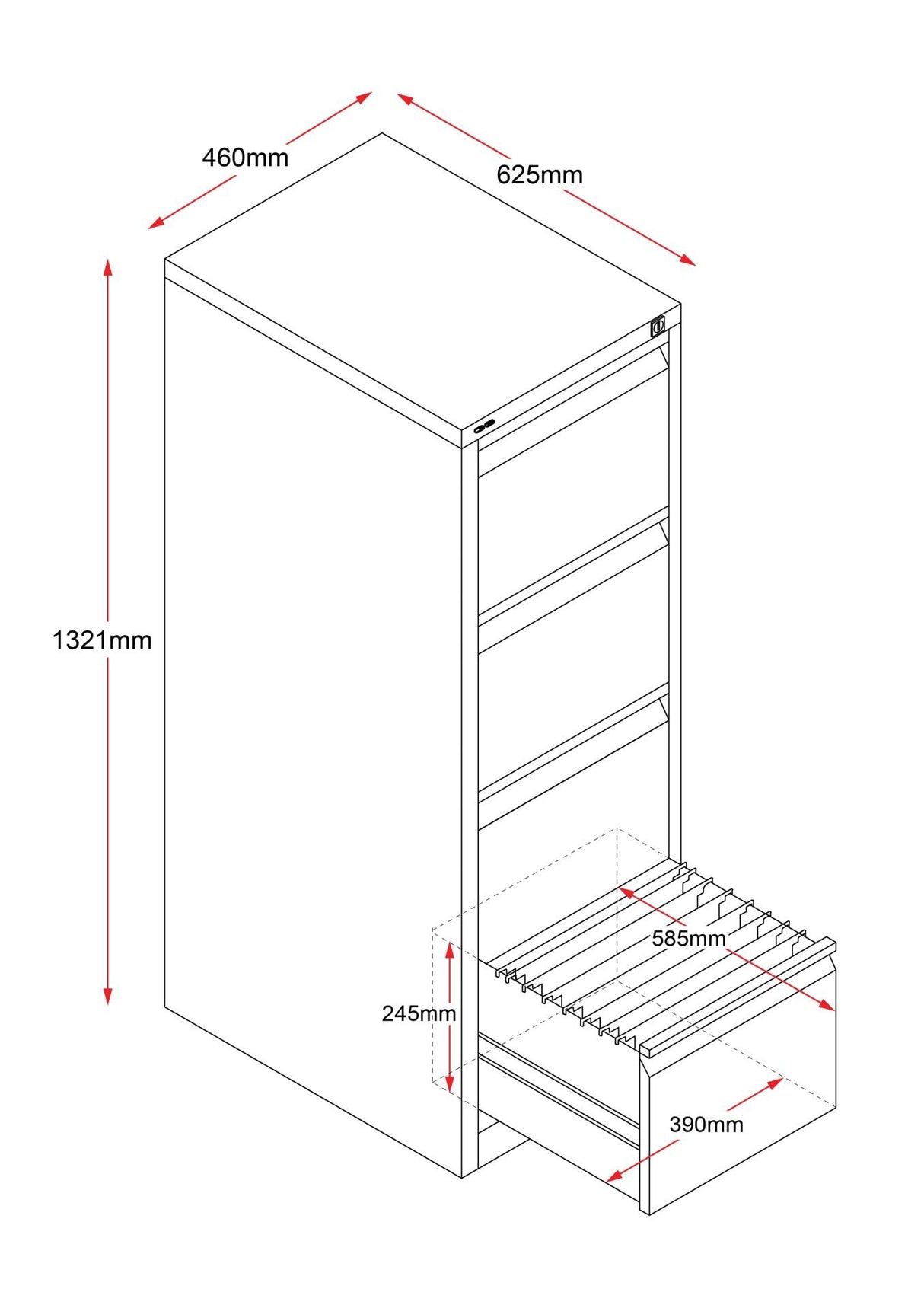 460mm

625mm

1321mm

585mm

245mm

390mm