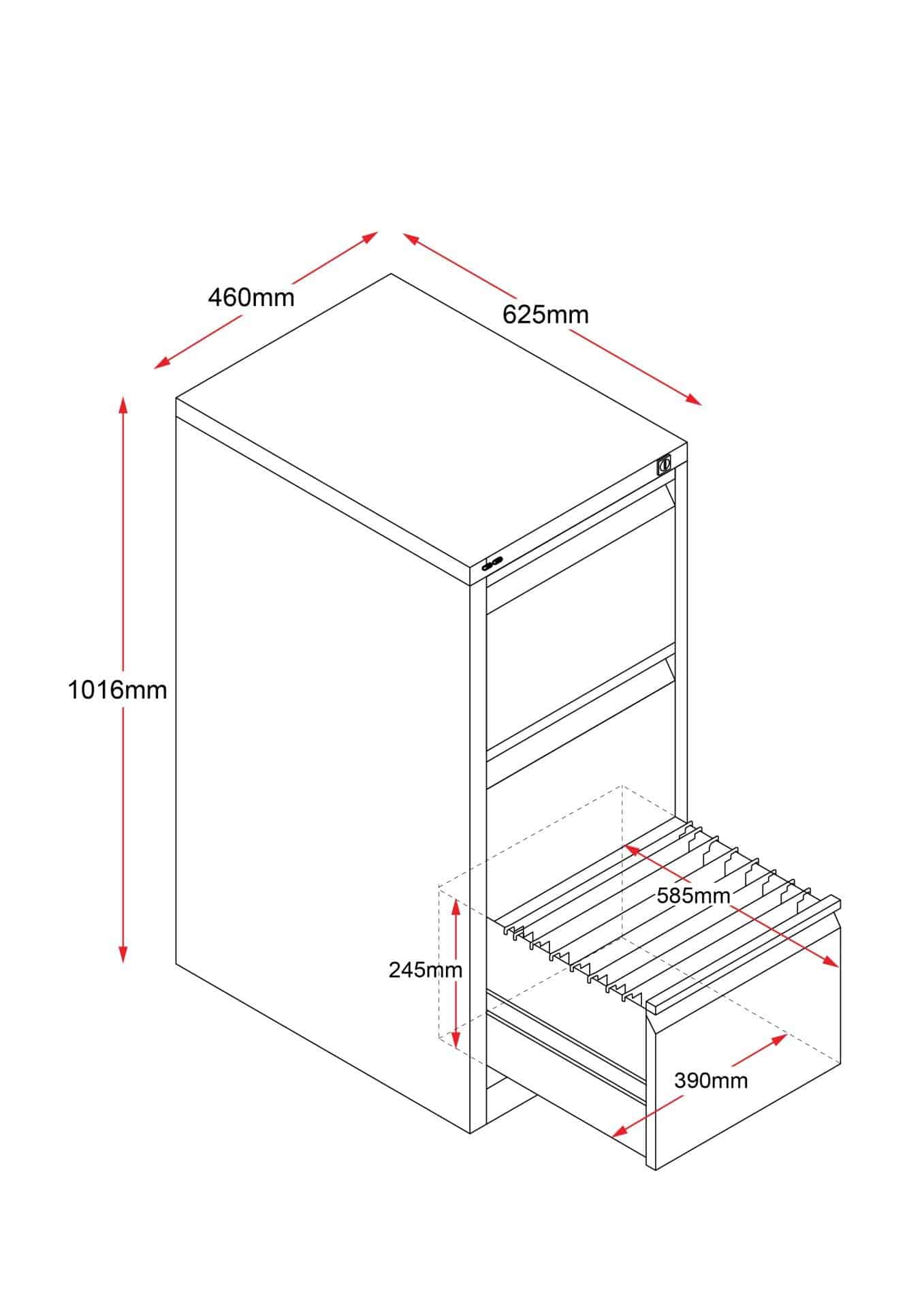 460mm

625mm

1016mm

585mm

245mm

390mm