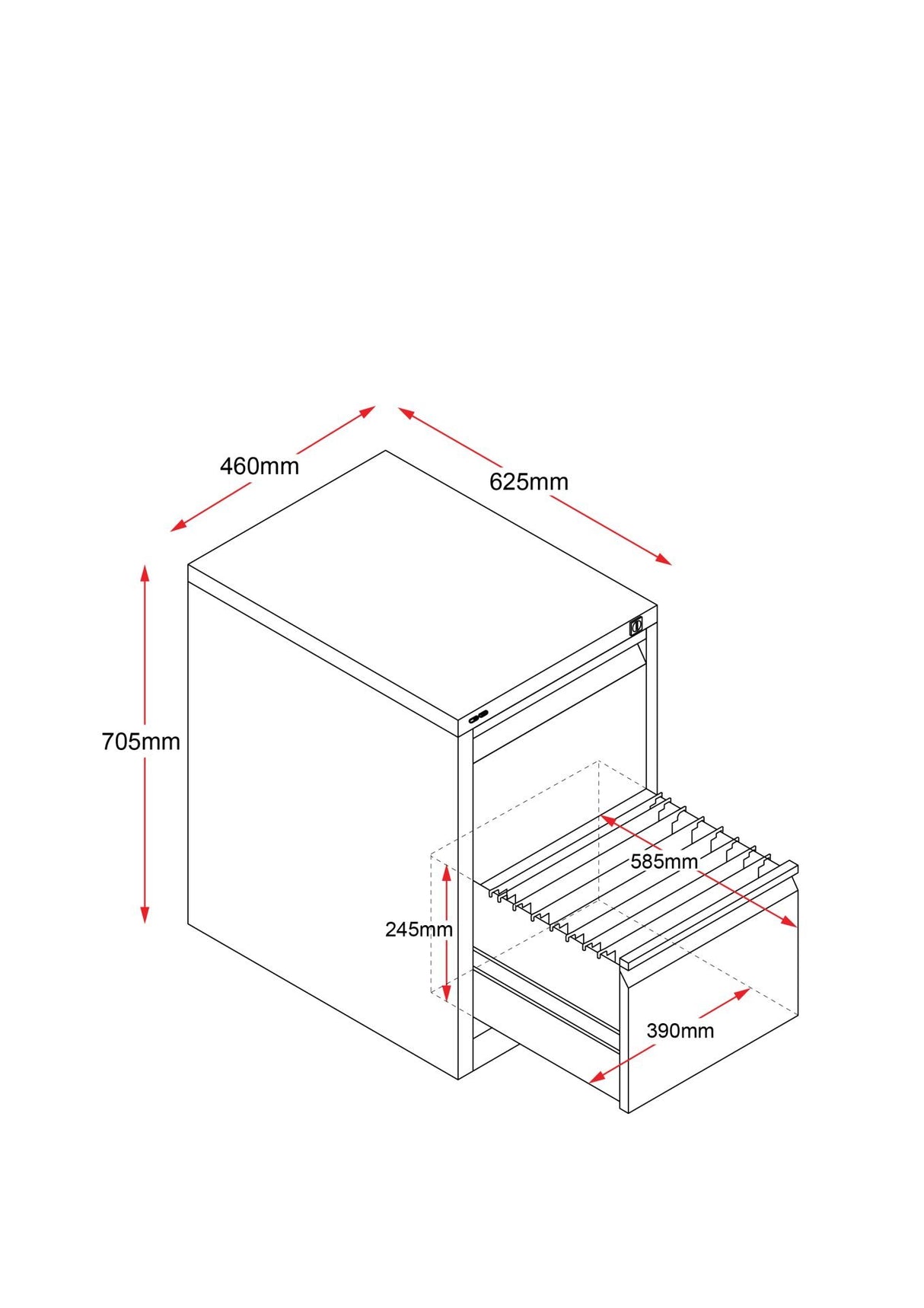 460mm
625mm
705mm
585mm
245mm
390mm