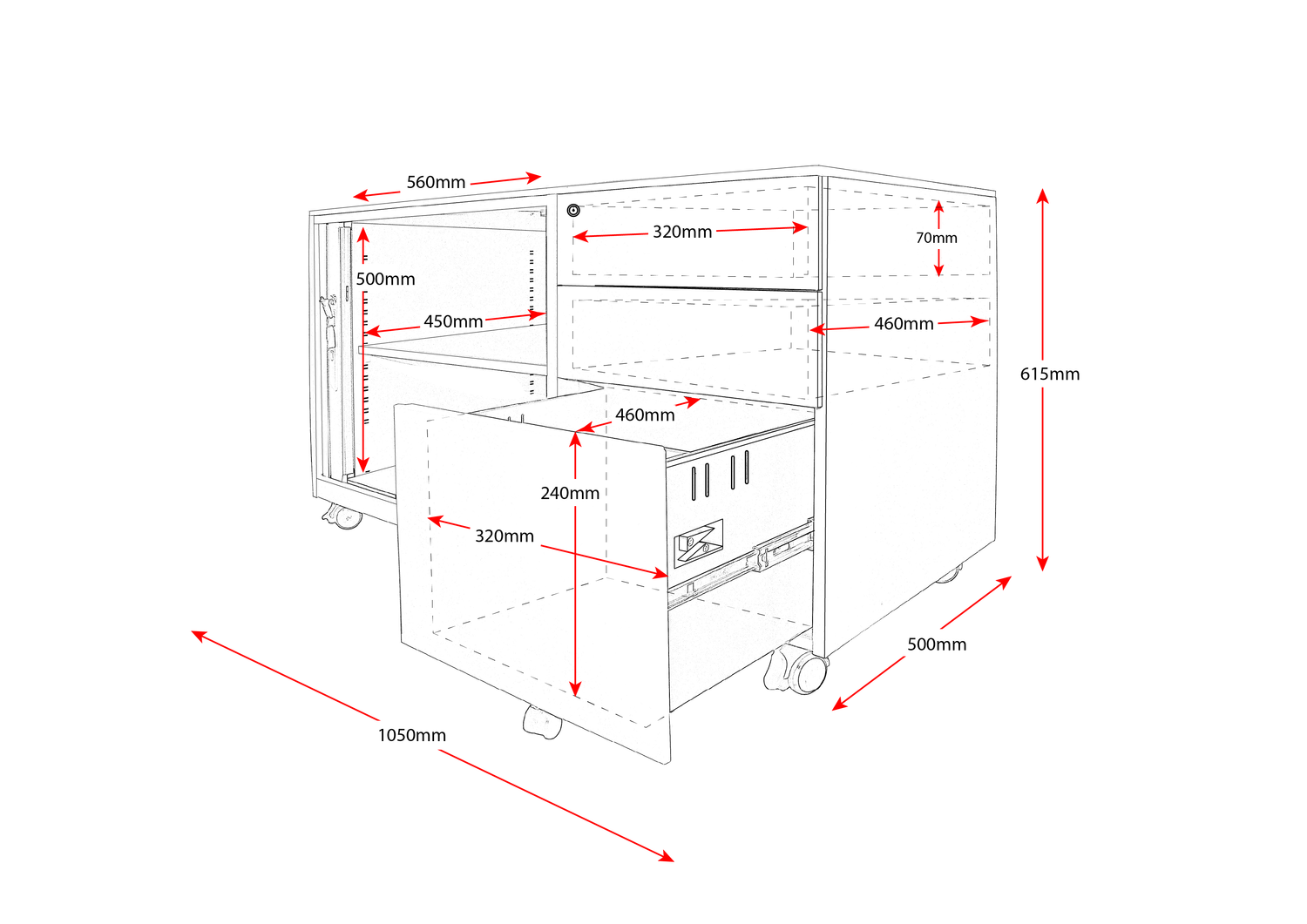 560mm
320mm
70mm
500mm
450mm
460mm
615mm
460mm
240mm
320mm
500mm
1050mm