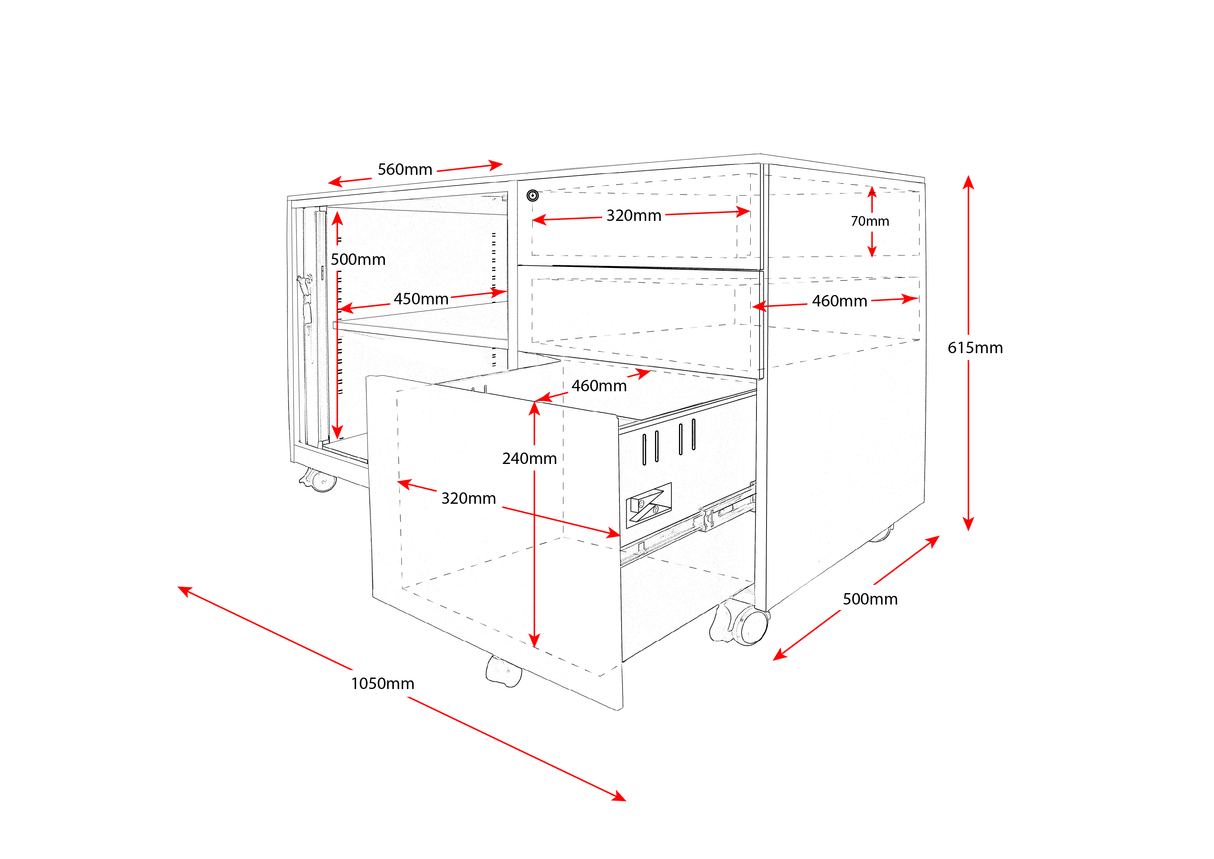 560mm
320mm
70mm
500mm
450mm
460mm
615mm
460mm
240mm
320mm
500mm
1050mm