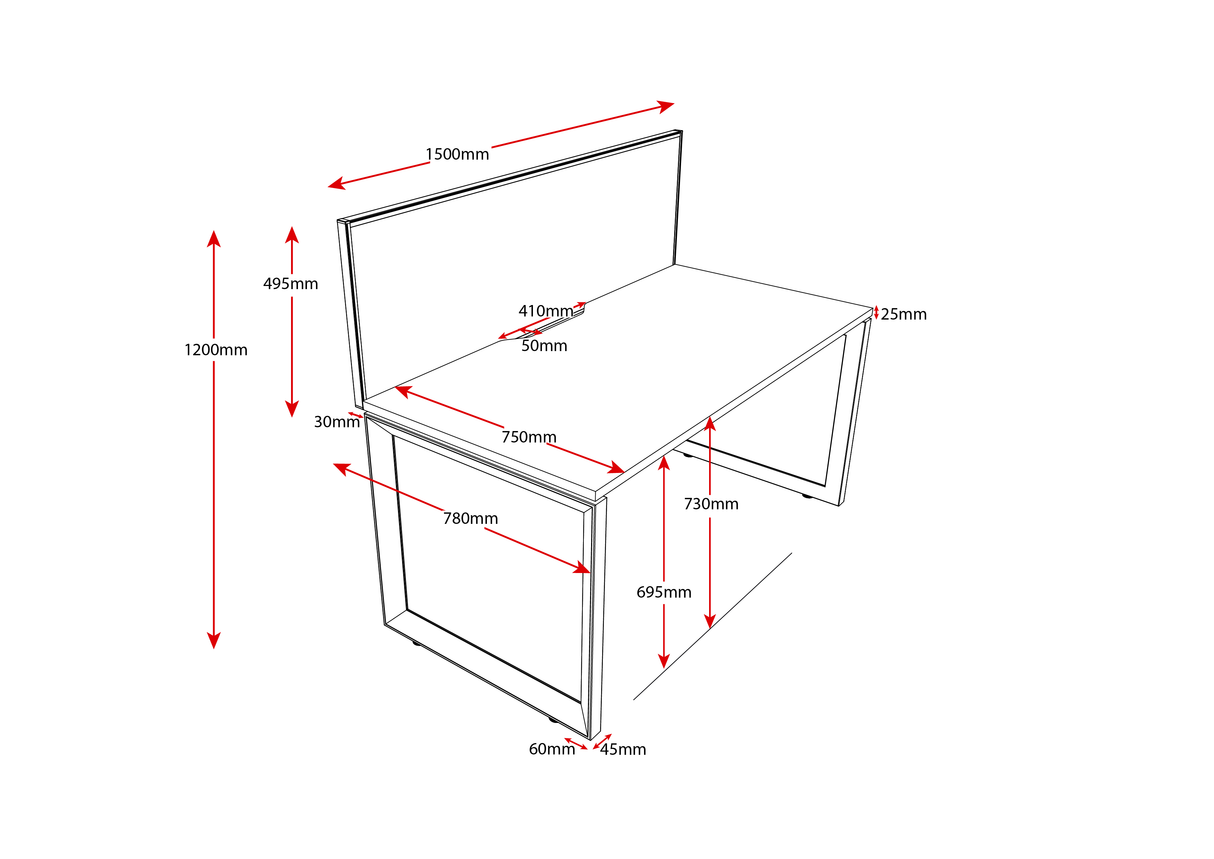 1500mm
495mm
1200mm
410mm
50mm
25mm
30mm
750mm
780mm
730mm
695mm
60mm
45mm