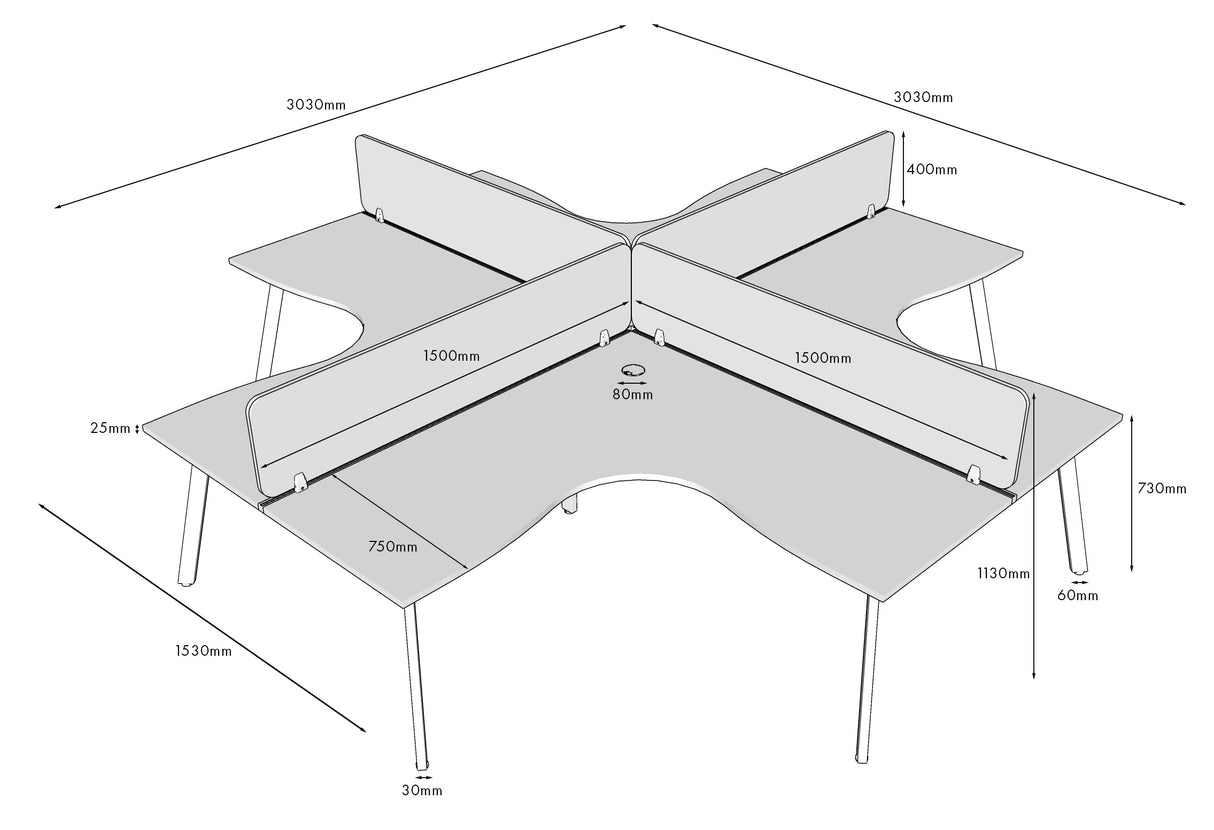 3030mm

3030mm

400mm

1500mm

1500mm

80mm

25mm

730mm

750mm

1130mm

60mm

1530mm

30mm