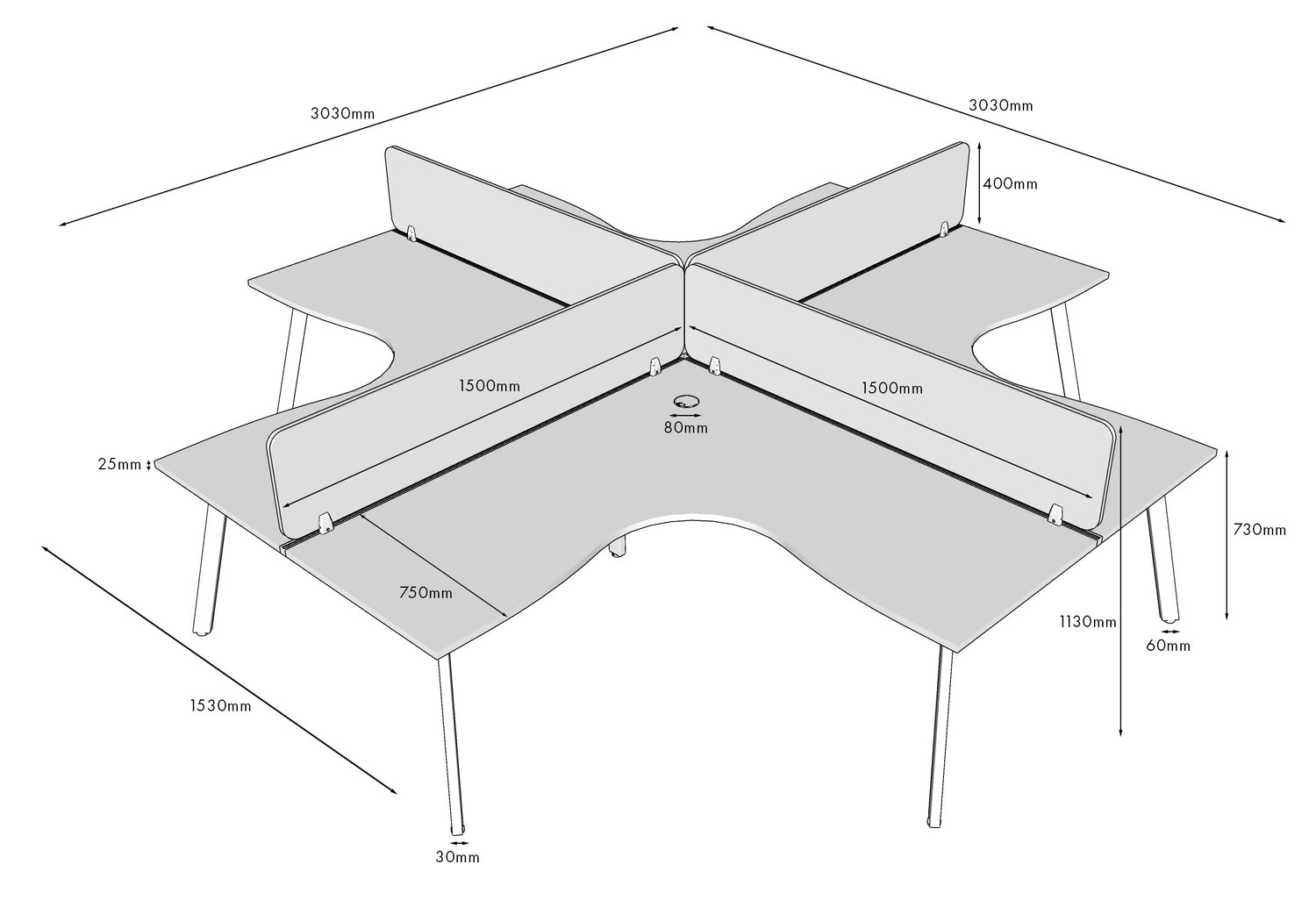 3030mm
3030mm
400mm
1500mm
1500mm
80mm
25mm
730mm
750mm
1130mm
60mm
1530mm
30mm