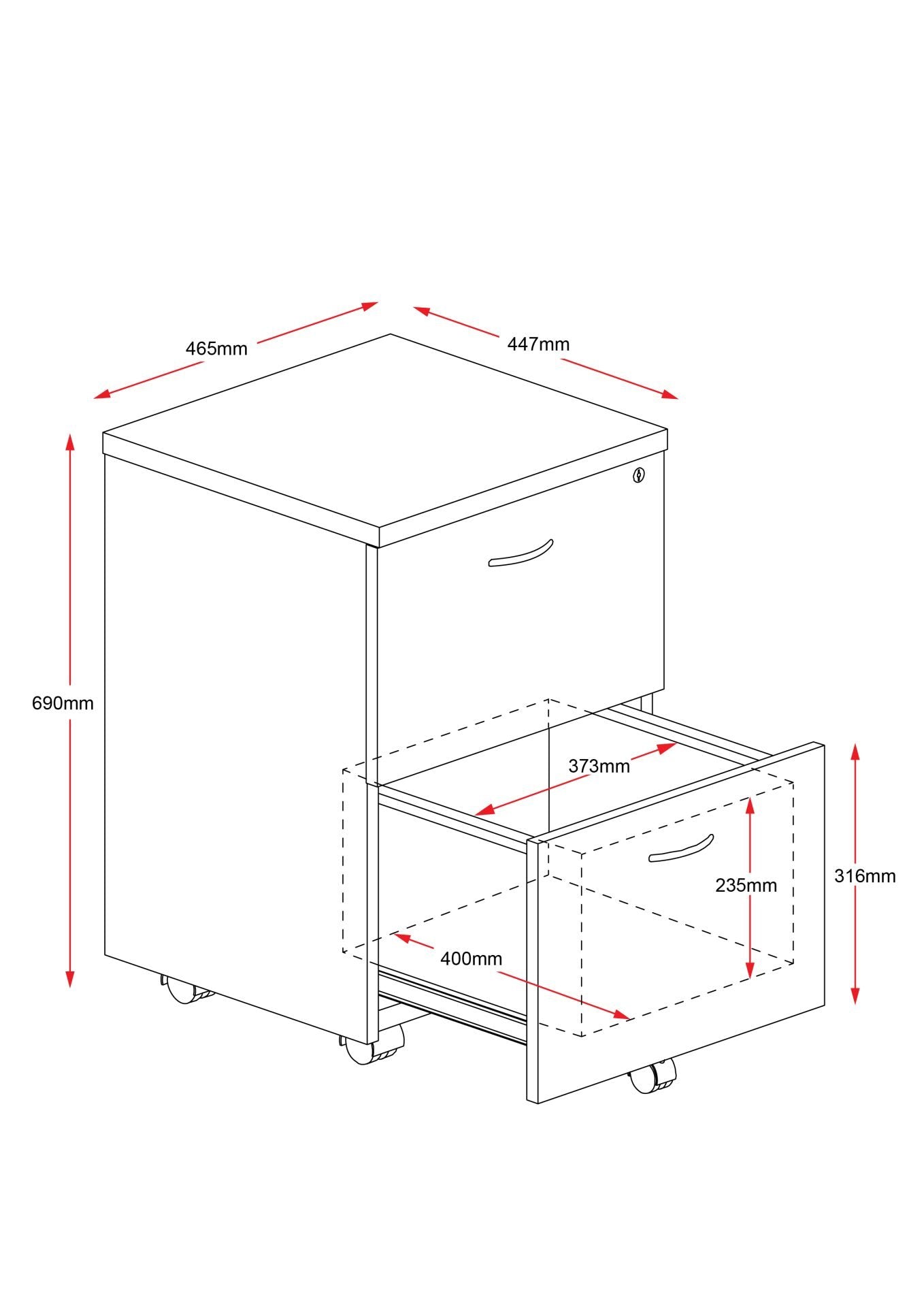 465mm
447mm
690mm
373mm
235mm
316mm
400mm