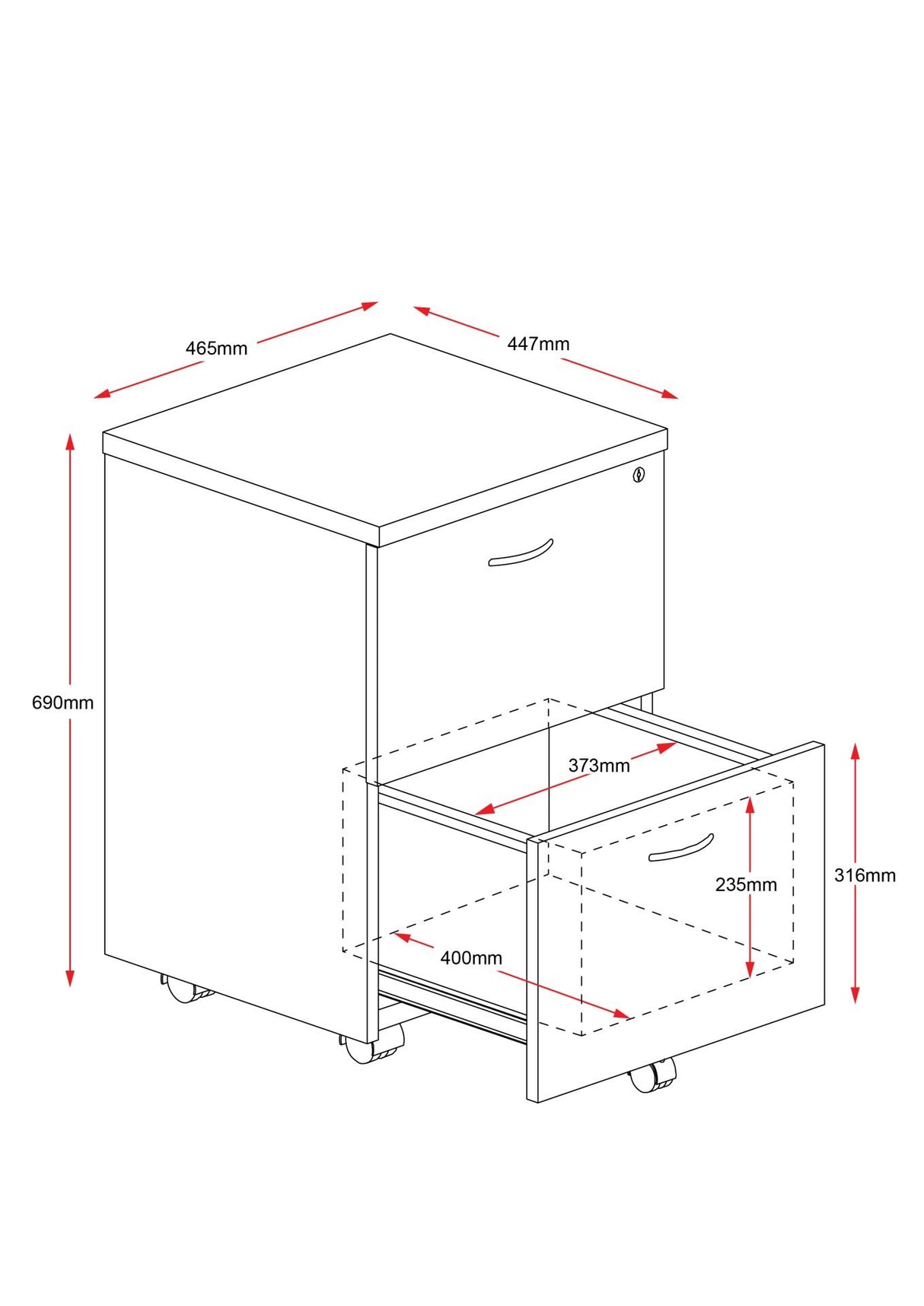 465mm
447mm
690mm
373mm
235mm
316mm
400mm