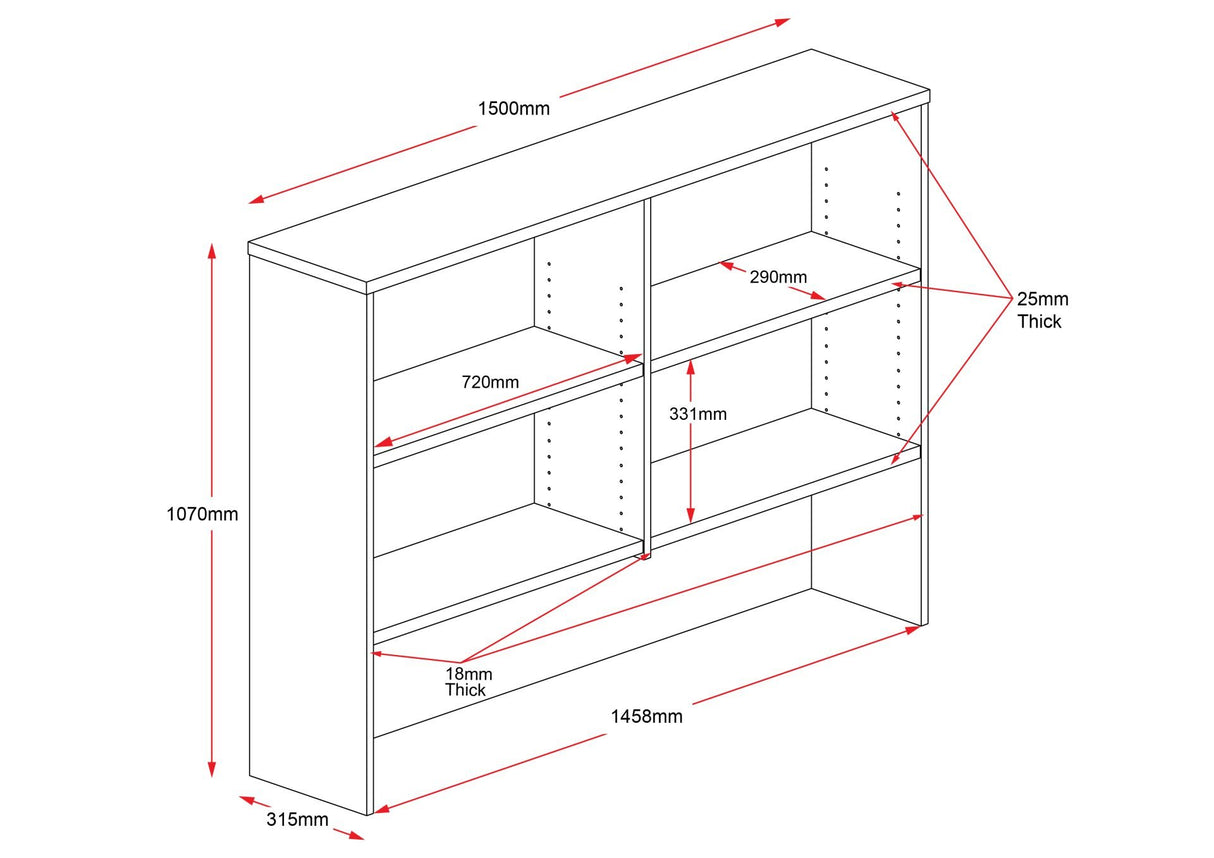 1500mm

290mm

25mm
Thick

720mm

331mm

1070mm

18mm
Thick

1458mm

315mm