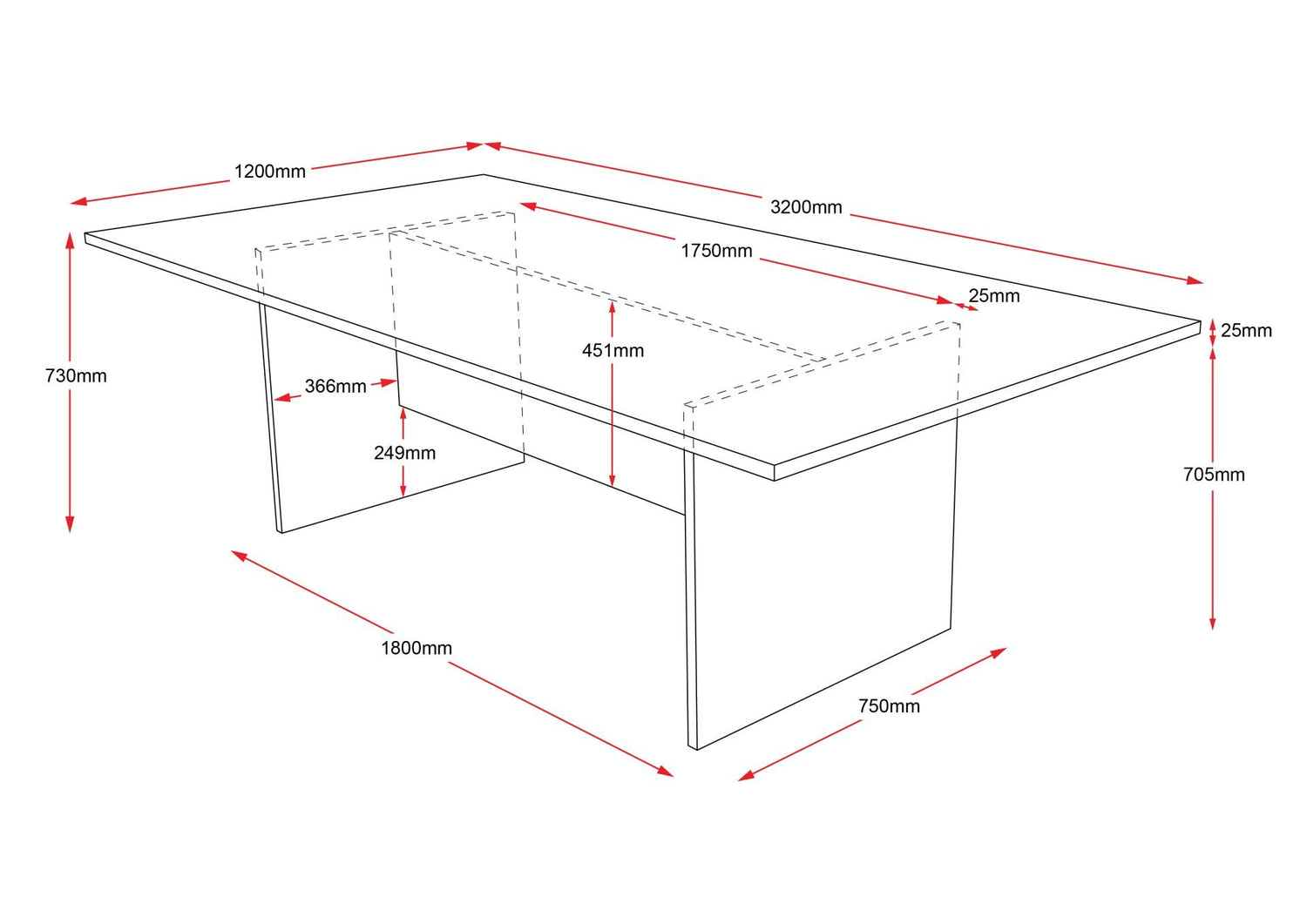 1200mm
3200mm
1750mm
25mm
25mm
730mm
451mm
366mm
249mm
705mm
1800mm
750mm