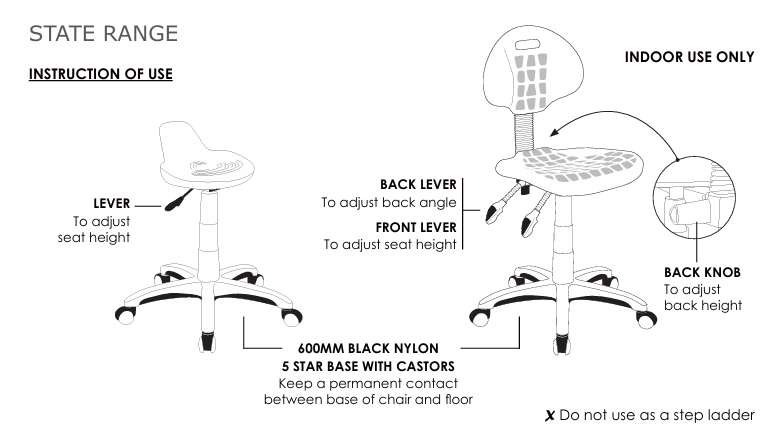 STATE RANGE

INSTRUCTION OF USE

INDOOR USE ONLY

LEVER
To adjust
seat height

BACK LEVER
To adjust back angle

FRONT LEVER
To adjust seat height

BACK KNOB
To adjust
back height

600MM BLACK NYLON
5 STAR BASE WITH CASTORS
Keep a permanent contact
between base of chair and floor

✗ Do not use as a step ladder