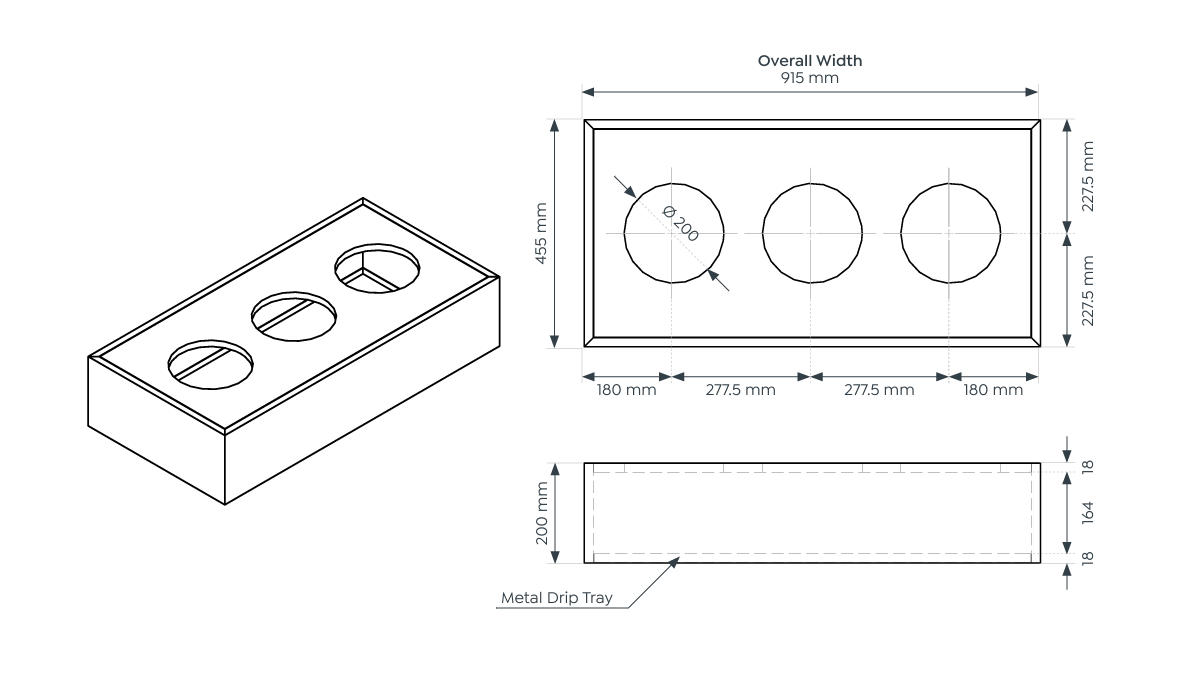 Overall Width
915 mm

455 mm

Ø 200

227.5 mm

227.5 mm

180 mm
277.5 mm
277.5 mm
180 mm

200 mm

18
164
18

Metal Drip Tray