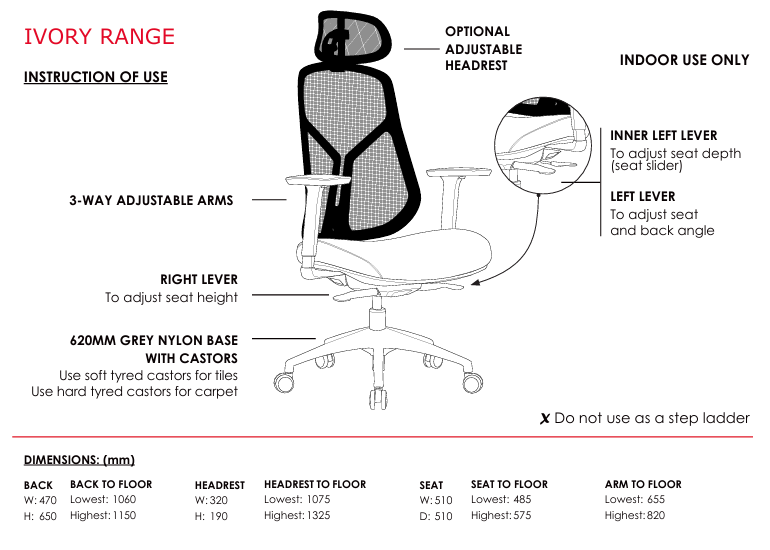 IVORY RANGE

INSTRUCTION OF USE

OPTIONAL ADJUSTABLE HEADREST

INDOOR USE ONLY

INNER LEFT LEVER
To adjust seat depth (seat slider)

LEFT LEVER
To adjust seat and back angle

3-WAY ADJUSTABLE ARMS

RIGHT LEVER
To adjust seat height

620MM GREY NYLON BASE WITH CASTORS
Use soft tyred castors for tiles
Use hard tyred castors for carpet

✗ Do not use as a step ladder

DIMENSIONS: (mm)

| BACK | BACK TO FLOOR | HEADREST | HEADREST TO FLOOR | SEAT | SEAT TO FLOOR | ARM TO FLOOR |
|---|---|---|---|---|---|---|
| W: 470 | Lowest: 1060 | W: 320 | Lowest: 1075 | W: 510 | Lowest: 485 | Lowest: 655 |
| H: 650 | Highest: 1150 | H: 190 | Highest: 1325 | D: 510 | Highest: 575 | Highest: 820 |