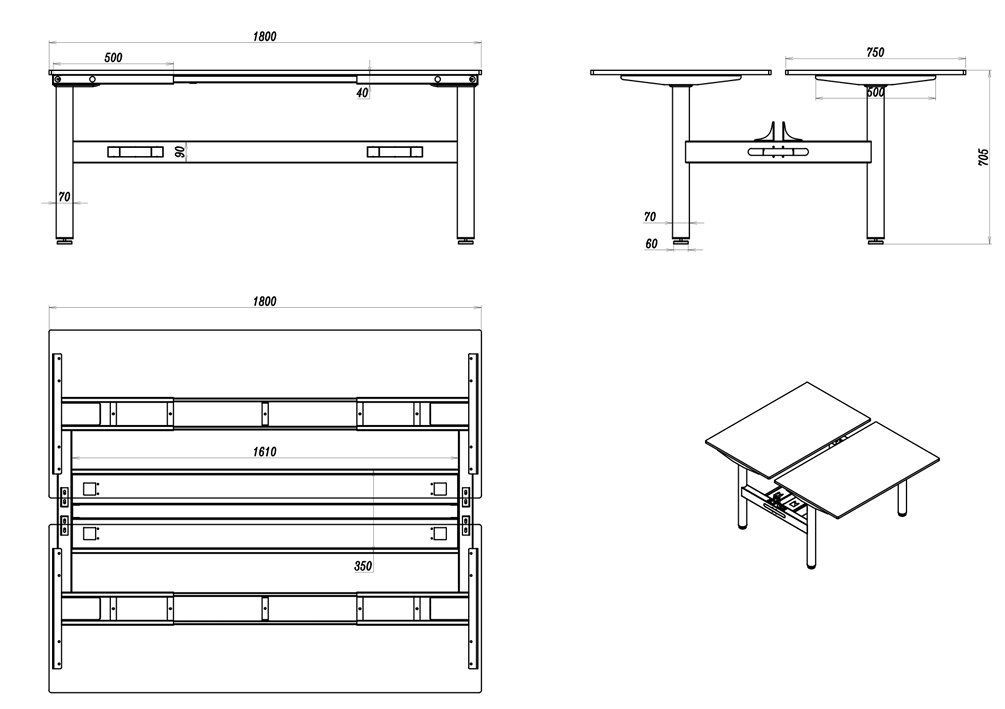 1800
500
40
90
70
750
500
705
70
60
1800
1610
350